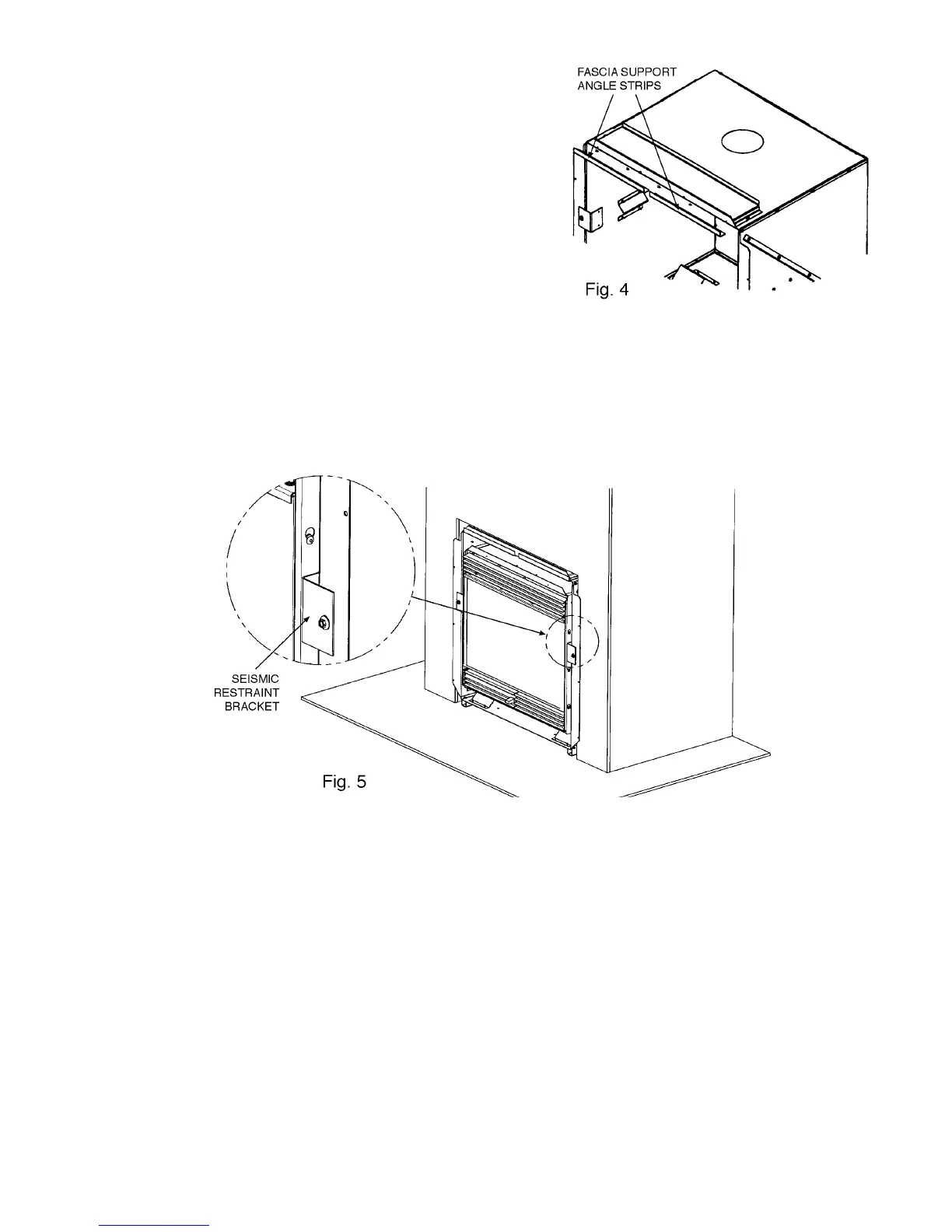 FASCIA SUPPORT ANGLE STRIPS

Fig. 4

SEISMIC RESTRAINT BRACKET

Fig. 5