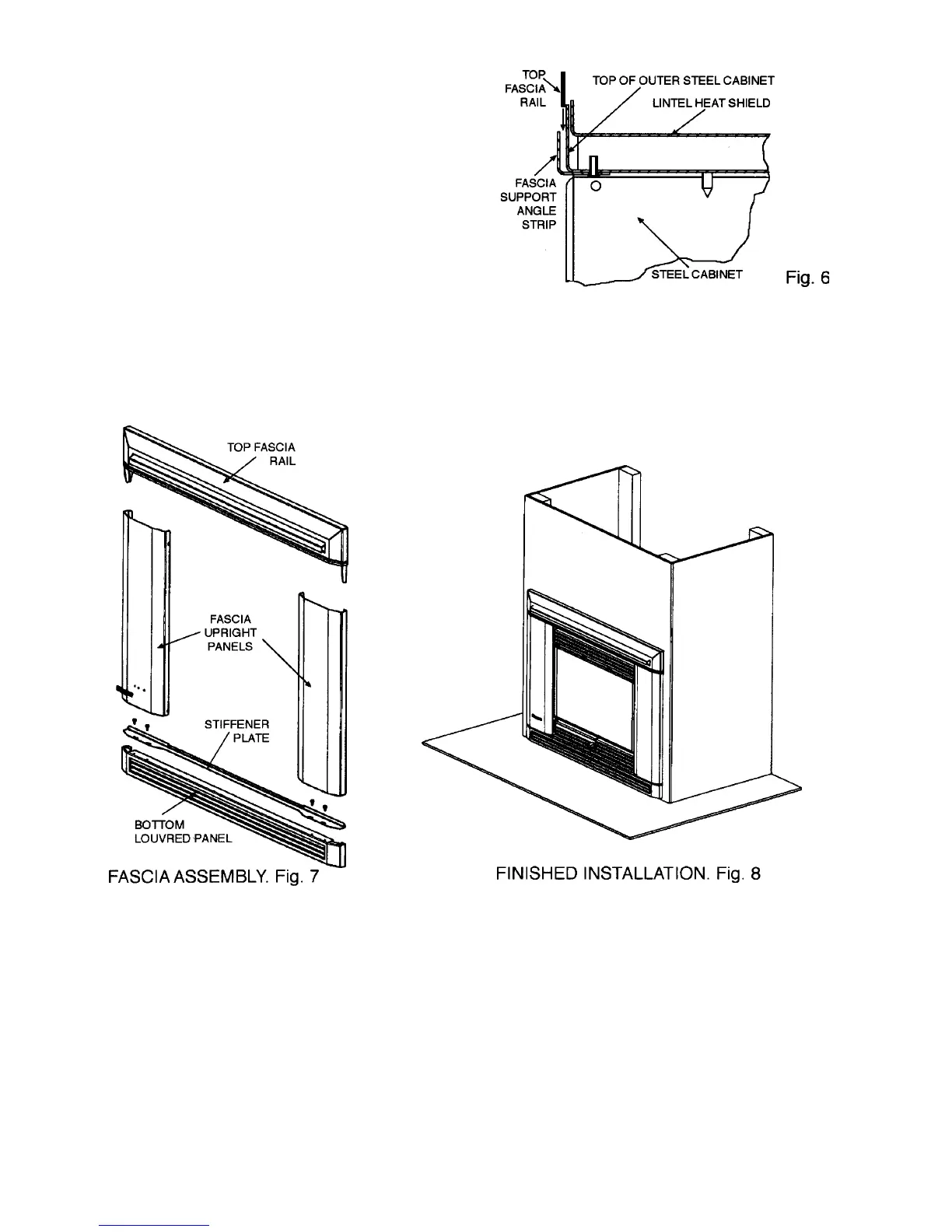 TOP FASCIA RAIL

TOP OF OUTER STEEL CABINET

LINTEL HEAT SHIELD

FASCIA SUPPORT ANGLE STRIP

STEEL CABINET

Fig. 6

TOP FASCIA RAIL

FASCIA UPRIGHT PANELS

STIFFENER PLATE

BOTTOM LOUVRED PANEL

FASCIA ASSEMBLY. Fig. 7

FINISHED INSTALLATION. Fig. 8