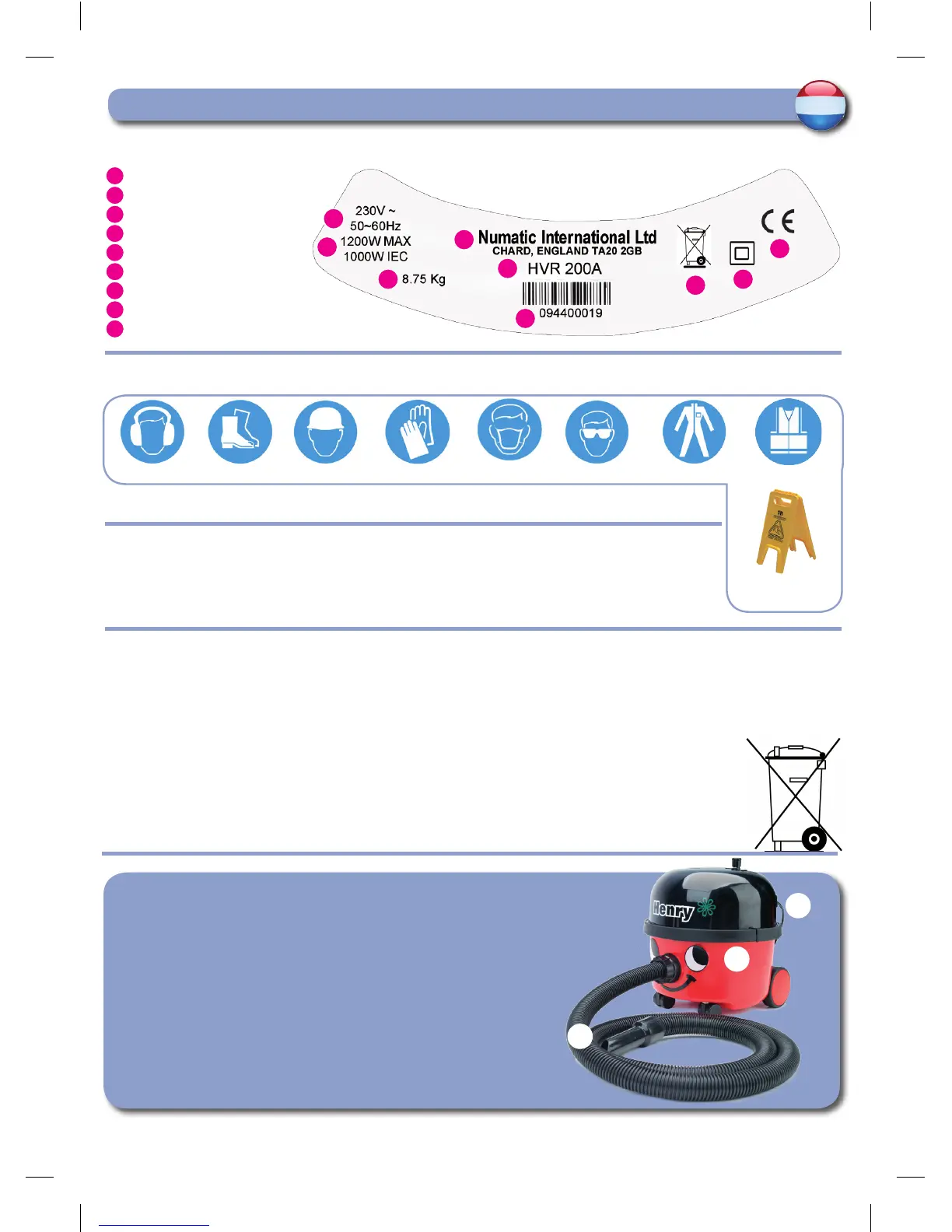 230V ~
50~60Hz
1200W MAX
1000W IEC

8.75 Kg

Numatic International Ltd
CHARD, ENGLAND TA20 2GB

HVR 200A

094400019

CE

Henry