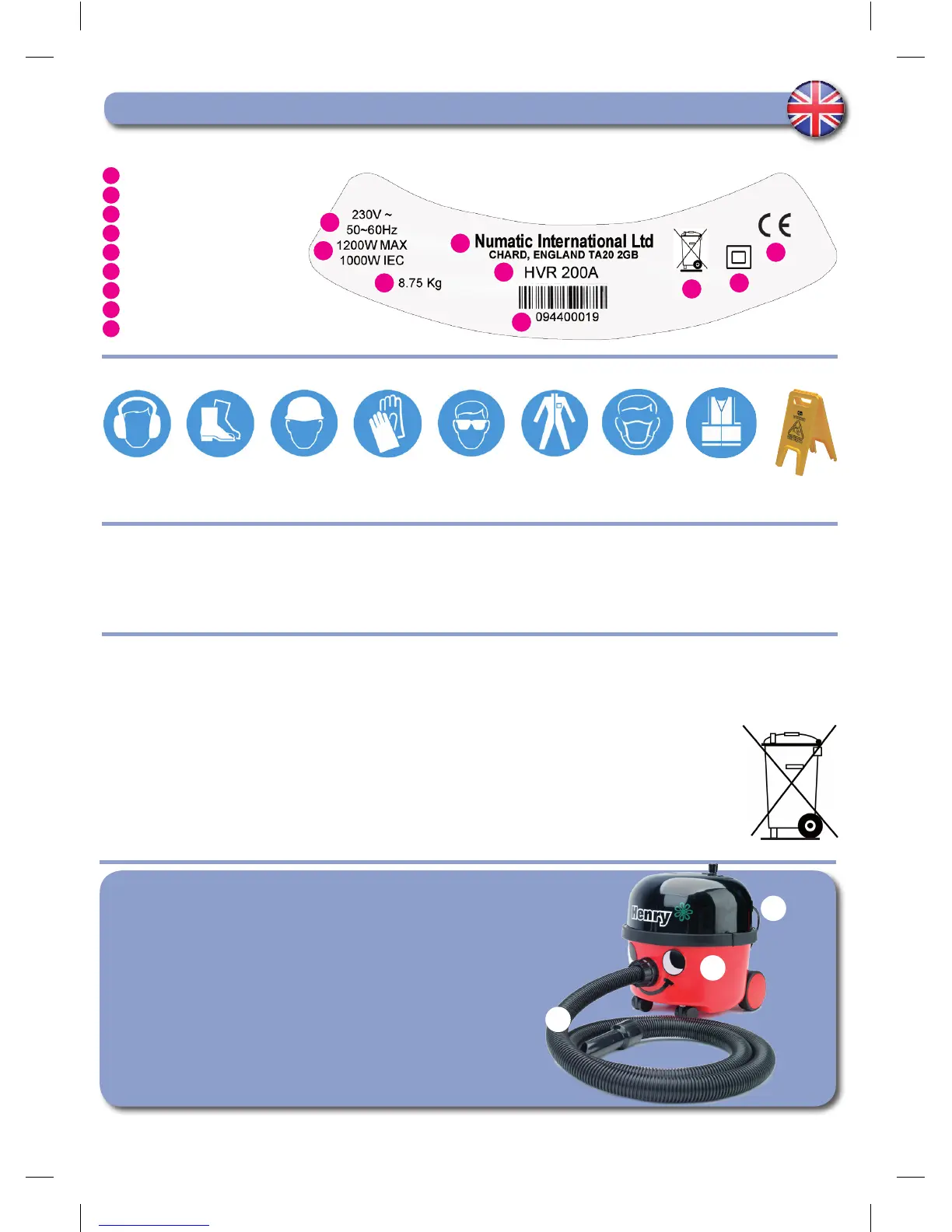 230V ~
50~60Hz
1200W MAX
1000W IEC

8.75 Kg

Numatic International Ltd
CHARD, ENGLAND TA20 2GB

HVR 200A

094400019

CE

Henry