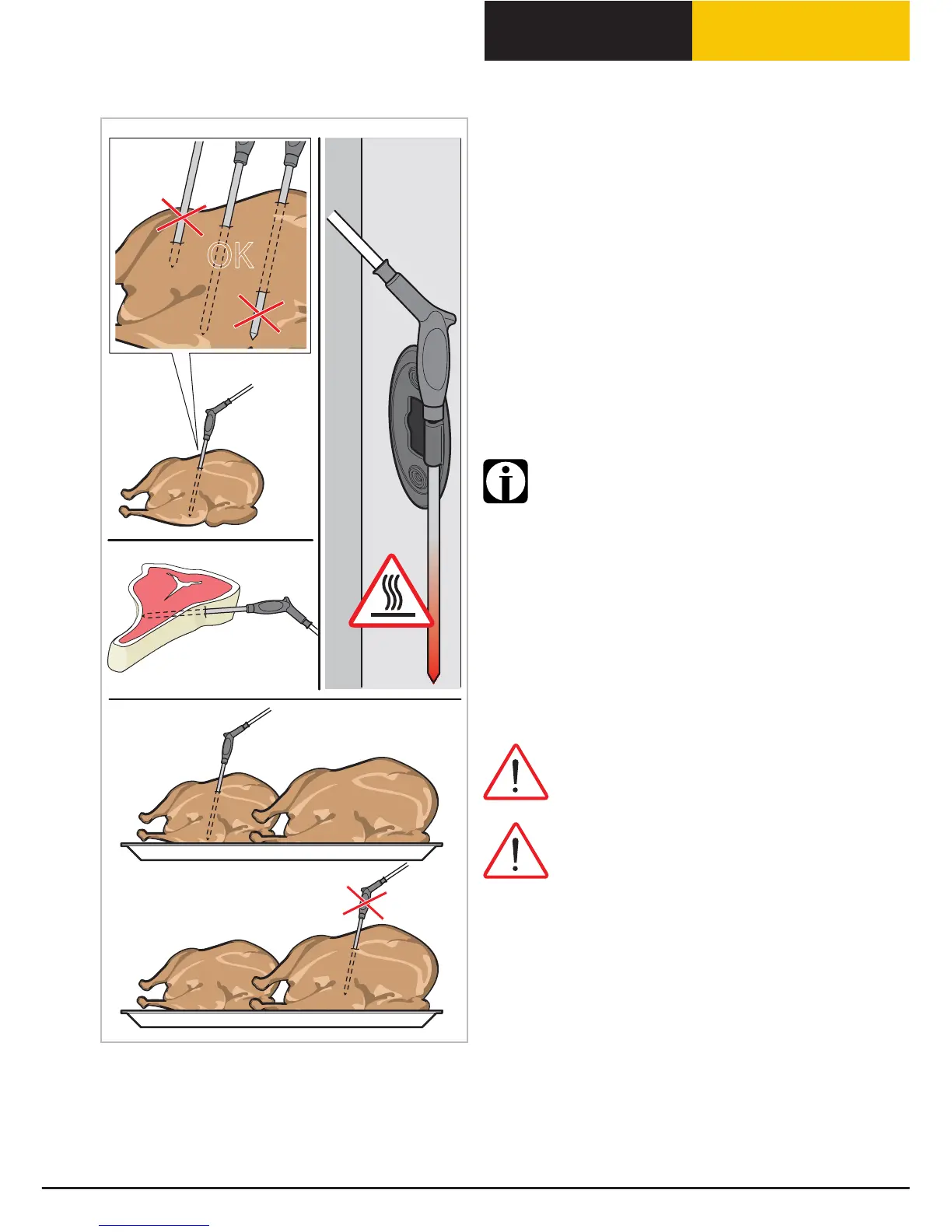 OK