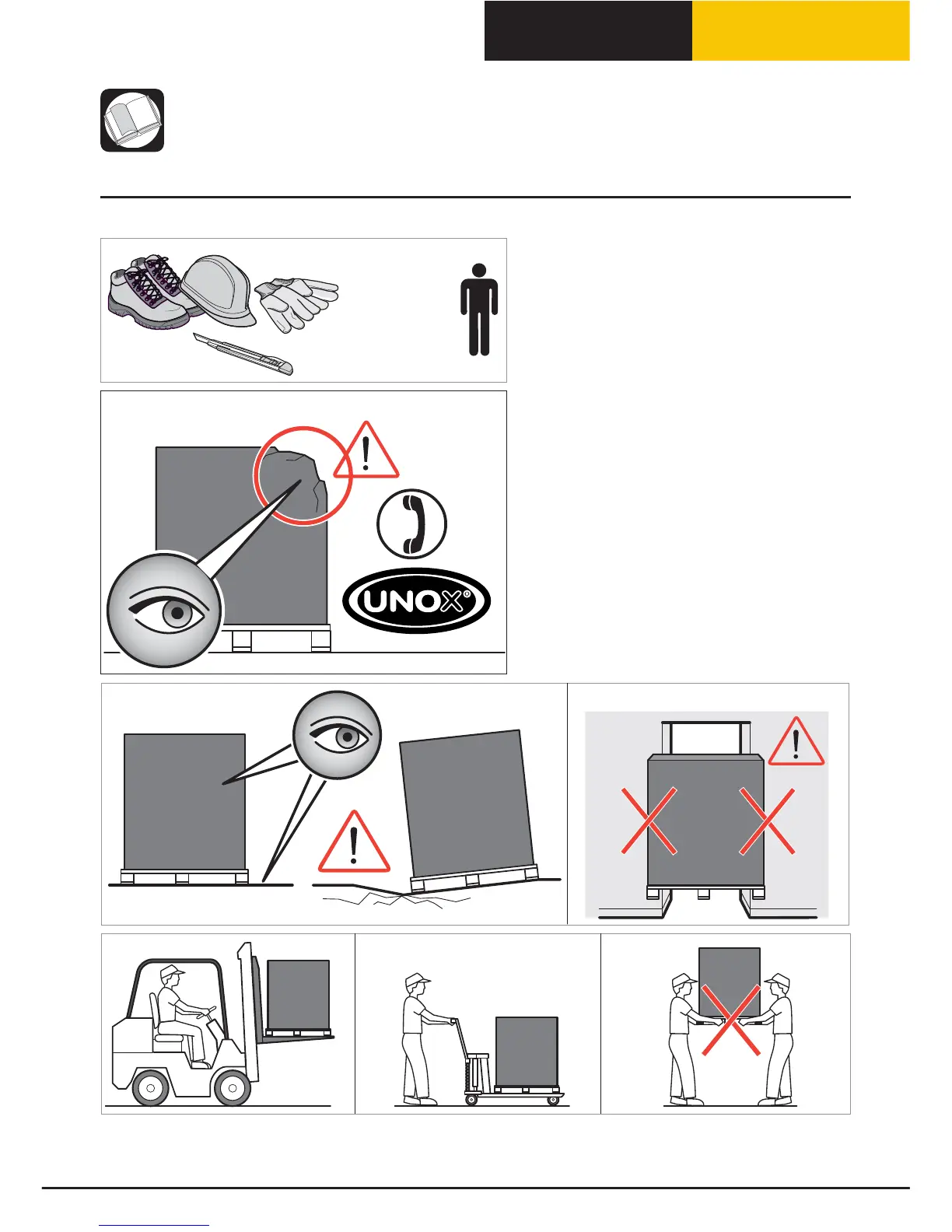 UNOX®