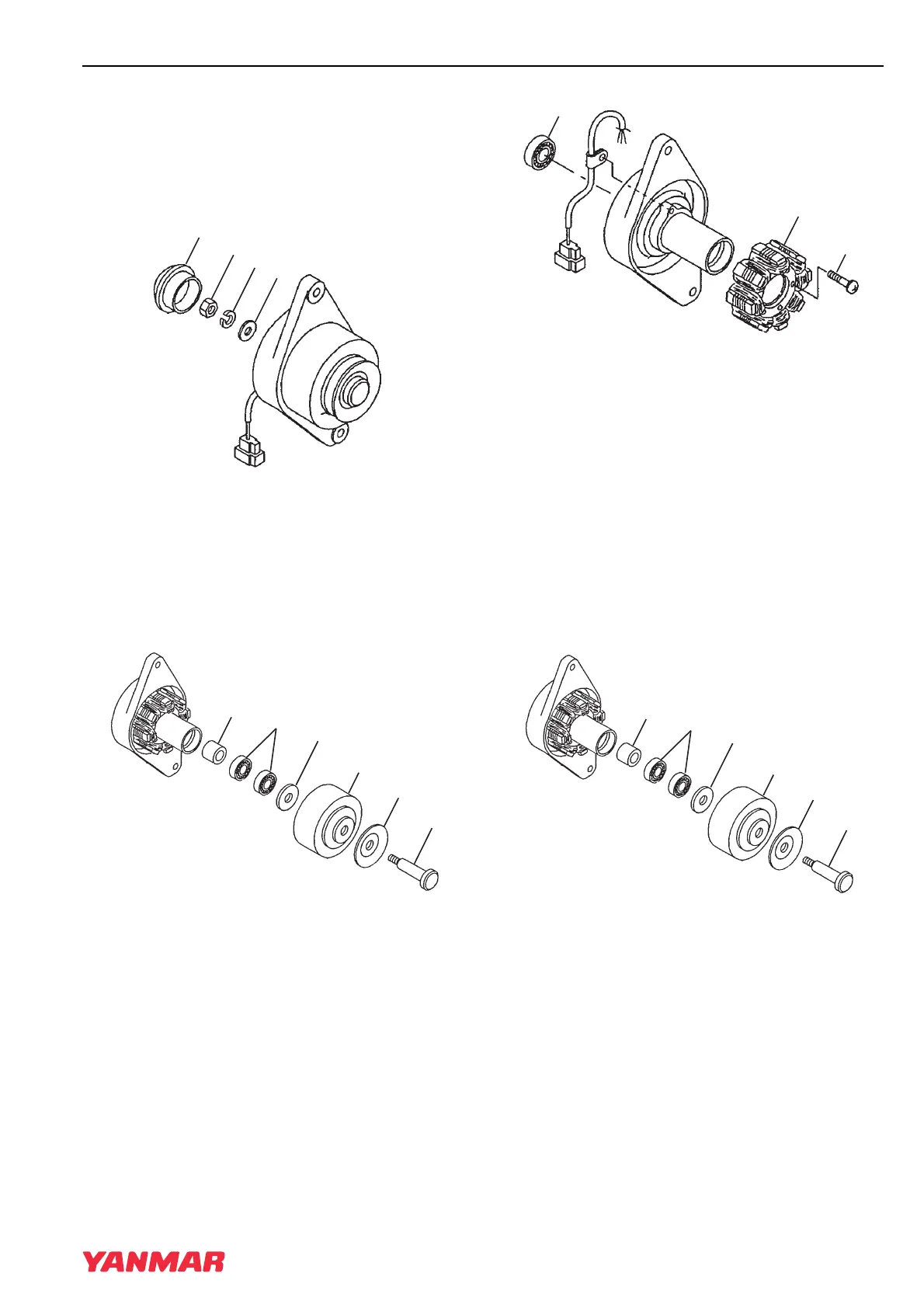 YANMAR