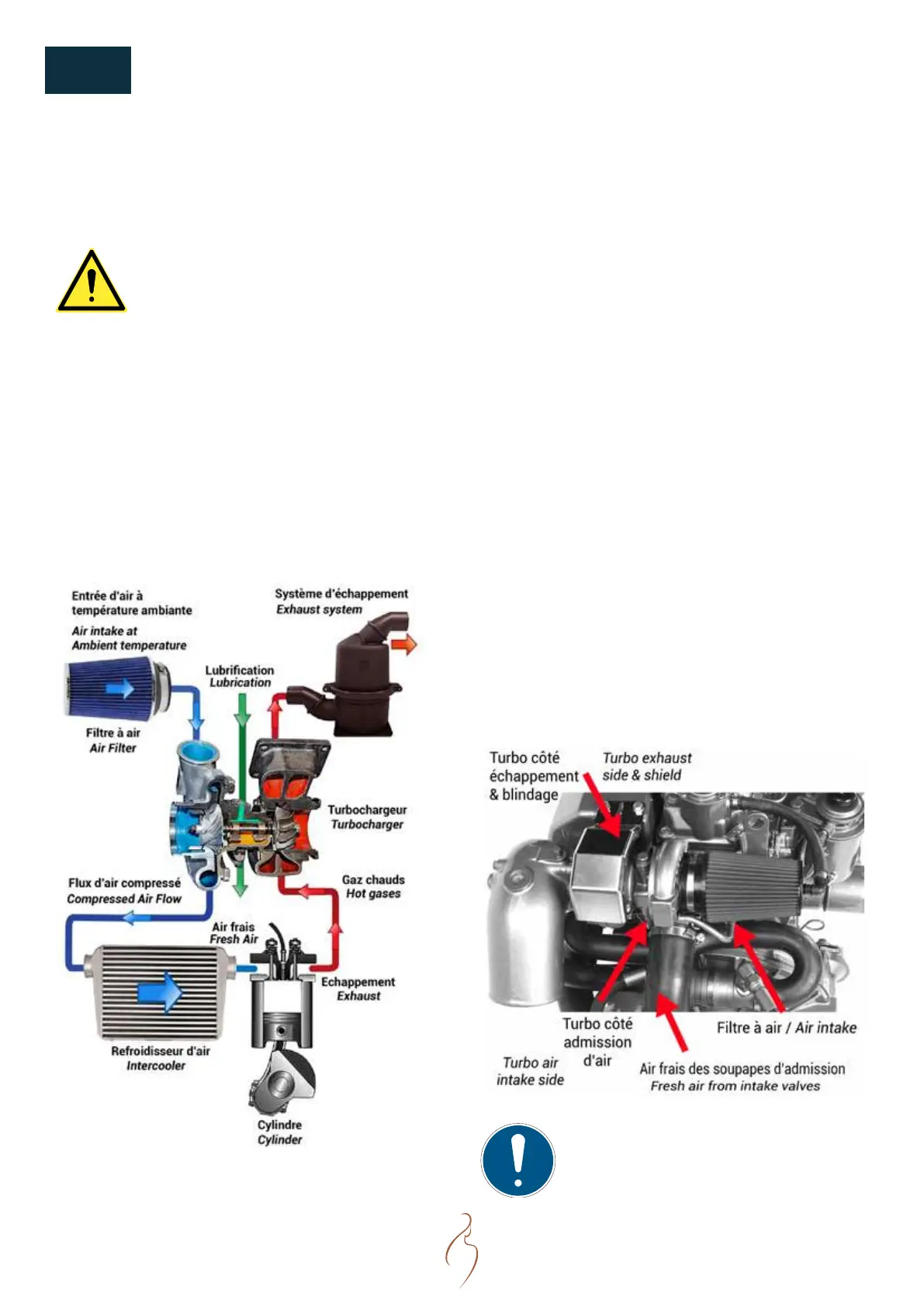 Entrée d'air à température ambiante
Air intake at Ambient temperature

Système d'échappement
Exhaust system

Lubrification
Lubrication

Filtre à air
Air Filter

Turbochargeur
Turbocharger

Flux d'air compressé
Compressed Air Flow

Gaz chauds
Hot gases

Air frais
Fresh Air

Echappement
Exhaust

Refroidisseur d'air
Intercooler

Cylindre
Cylinder

Turbo côté échappement & blindage

Turbo exhaust side & shield

Turbo côté admission d'air

Turbo air intake side

Filtre à air / Air intake

Air frais des soupapes d'admission
Fresh air from intake valves