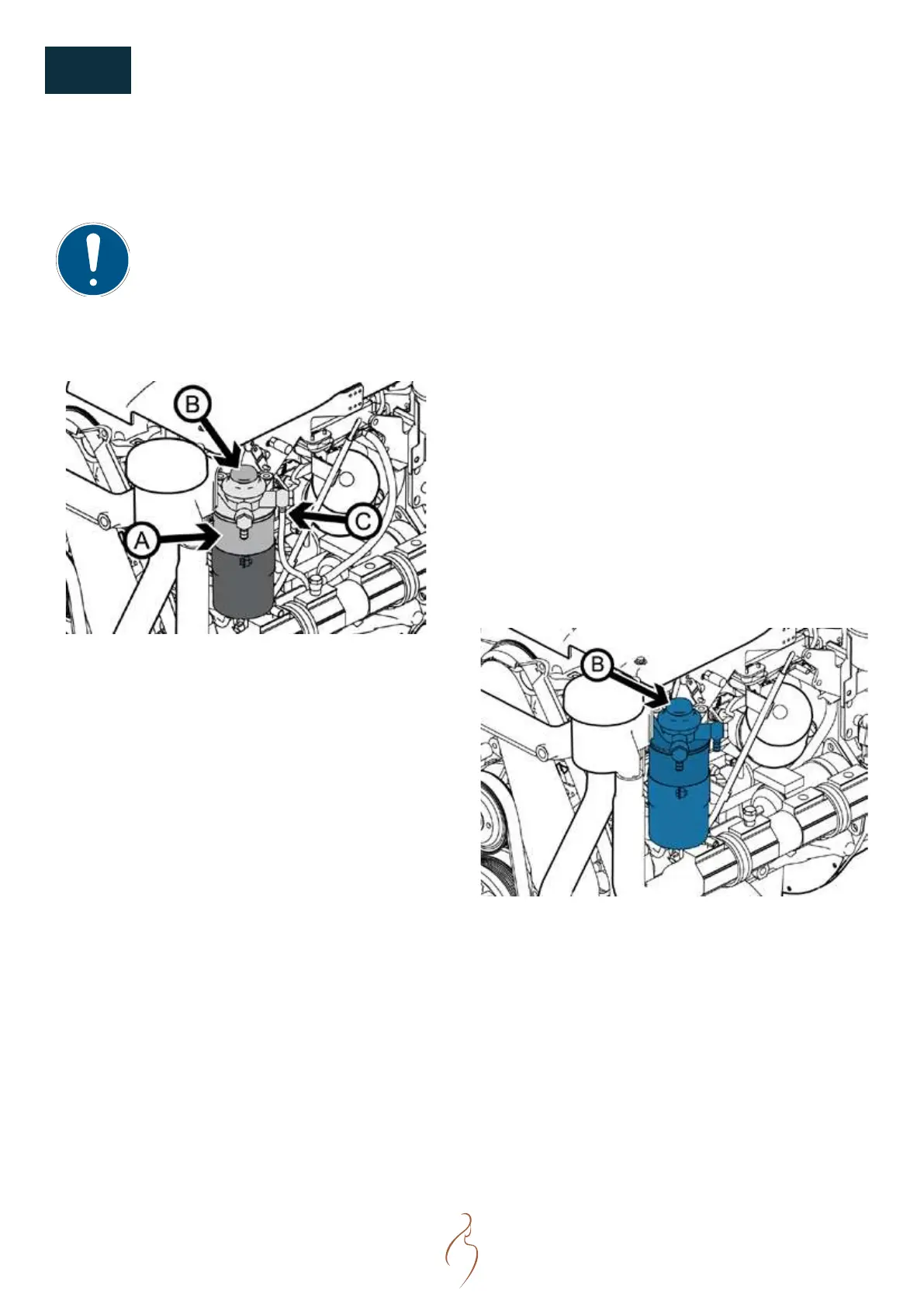 B

A

C

B