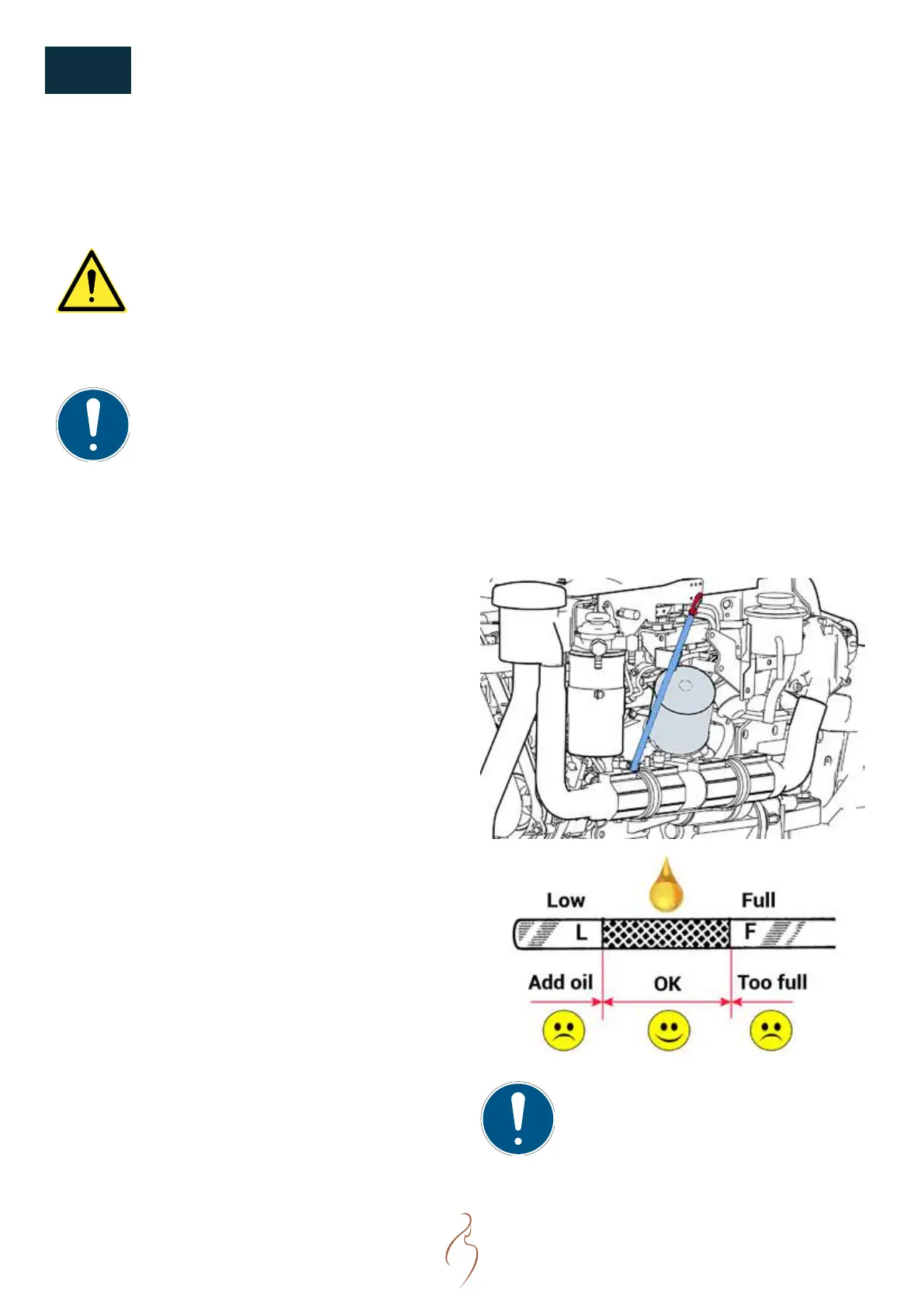 Low

Full

L

F

Add oil

OK

Too full