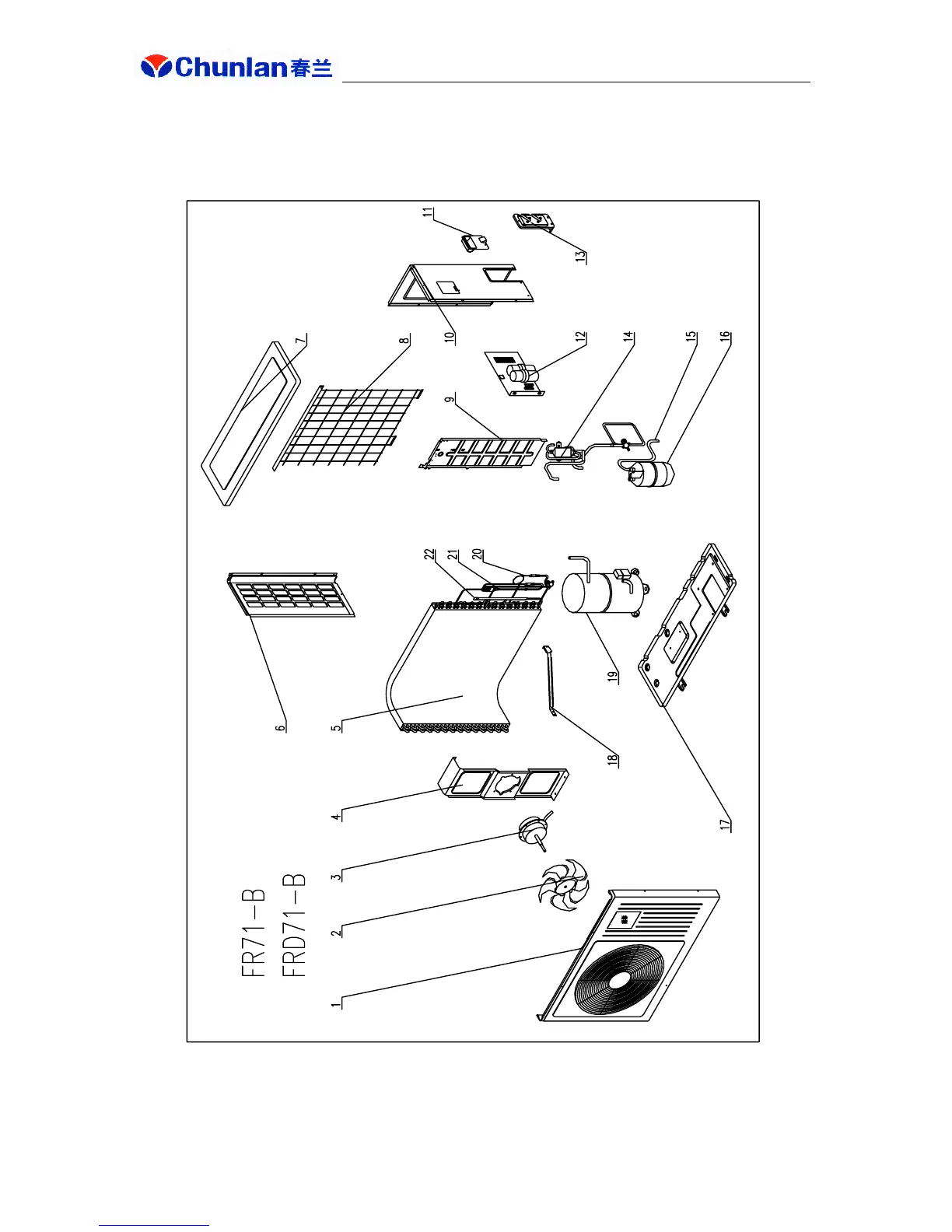 Chunlan春兰

FR71-B
FRD71-B

1
2
3
4
5
6
7
8
9
10
11
12
13
14
15
16
17
18
19
20
21
22