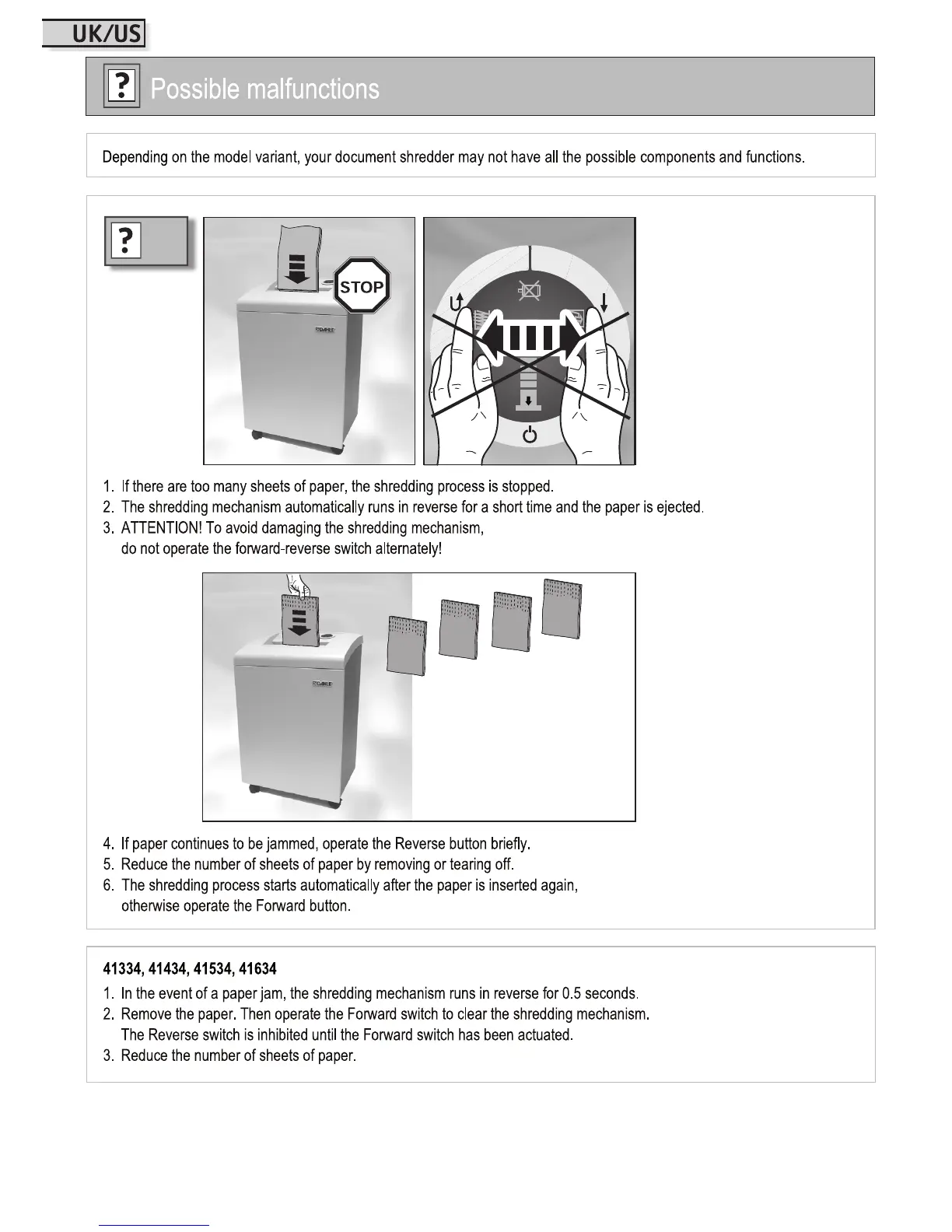 UK/US

?

Possible malfunctions

Depending on the model variant, your document shredder may not have all the possible components and functions.

?

STOP

DAHLE

1. If there are too many sheets of paper, the shredding process is stopped.
2. The shredding mechanism automatically runs in reverse for a short time and the paper is ejected.
3. ATTENTION! To avoid damaging the shredding mechanism, do not operate the forward-reverse switch alternately!

DAHLE

4. If paper continues to be jammed, operate the Reverse button briefly.
5. Reduce the number of sheets of paper by removing or tearing off.
6. The shredding process starts automatically after the paper is inserted again, otherwise operate the Forward button.

41334, 41434, 41534, 41634
1. In the event of a paper jam, the shredding mechanism runs in reverse for 0.5 seconds.
2. Remove the paper. Then operate the Forward switch to clear the shredding mechanism. The Reverse switch is inhibited until the Forward switch has been actuated.
3. Reduce the number of sheets of paper.