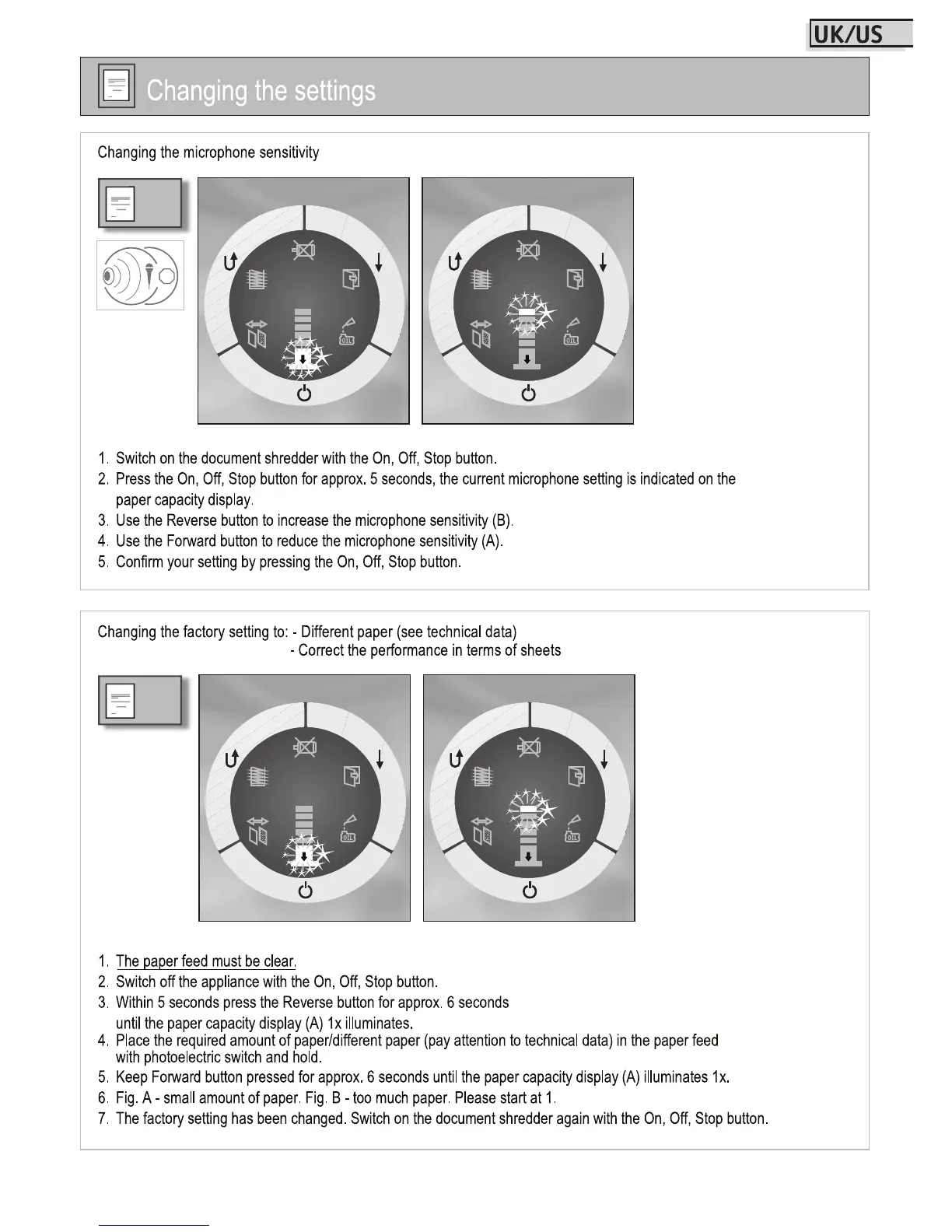 UK/US

Changing the settings

Changing the microphone sensitivity

OIL

OIL

1. Switch on the document shredder with the On, Off, Stop button.
2. Press the On, Off, Stop button for approx. 5 seconds, the current microphone setting is indicated on the paper capacity display.
3. Use the Reverse button to increase the microphone sensitivity (B).
4. Use the Forward button to reduce the microphone sensitivity (A).
5. Confirm your setting by pressing the On, Off, Stop button.

Changing the factory setting to: - Different paper (see technical data)
- Correct the performance in terms of sheets

OIL

OIL

1. The paper feed must be clear.
2. Switch off the appliance with the On, Off, Stop button.
3. Within 5 seconds press the Reverse button for approx. 6 seconds until the paper capacity display (A) 1x illuminates.
4. Place the required amount of paper/different paper (pay attention to technical data) in the paper feed with photoelectric switch and hold.
5. Keep Forward button pressed for approx. 6 seconds until the paper capacity display (A) illuminates 1x.
6. Fig. A - small amount of paper. Fig. B - too much paper. Please start at 1.
7. The factory setting has been changed. Switch on the document shredder again with the On, Off, Stop button.