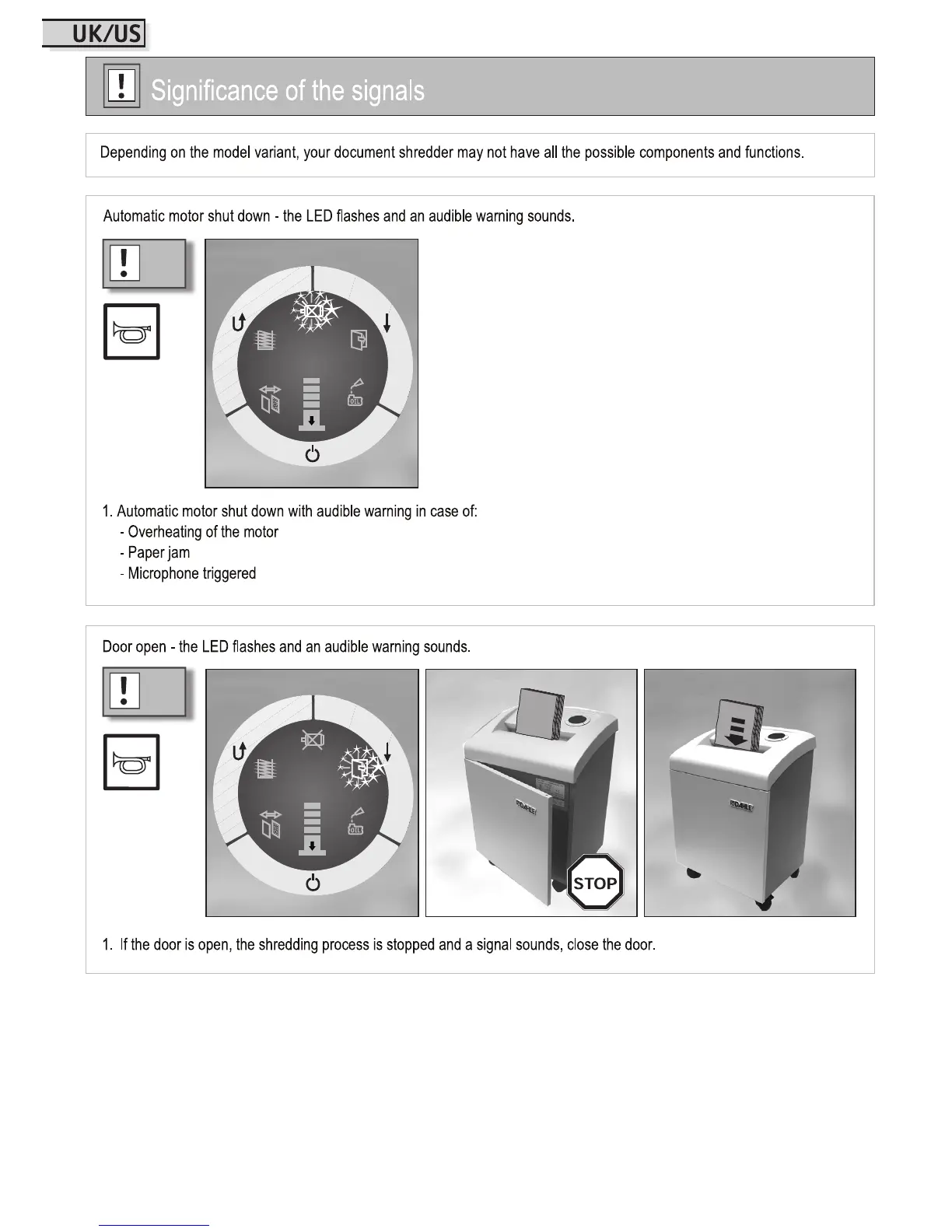 UK/US

Significance of the signals

Depending on the model variant, your document shredder may not have all the possible components and functions.

Automatic motor shut down - the LED flashes and an audible warning sounds.

OIL

1. Automatic motor shut down with audible warning in case of:
- Overheating of the motor
- Paper jam
- Microphone triggered

Door open - the LED flashes and an audible warning sounds.

OIL

DAHLE

STOP

DAHLE

1. If the door is open, the shredding process is stopped and a signal sounds, close the door.