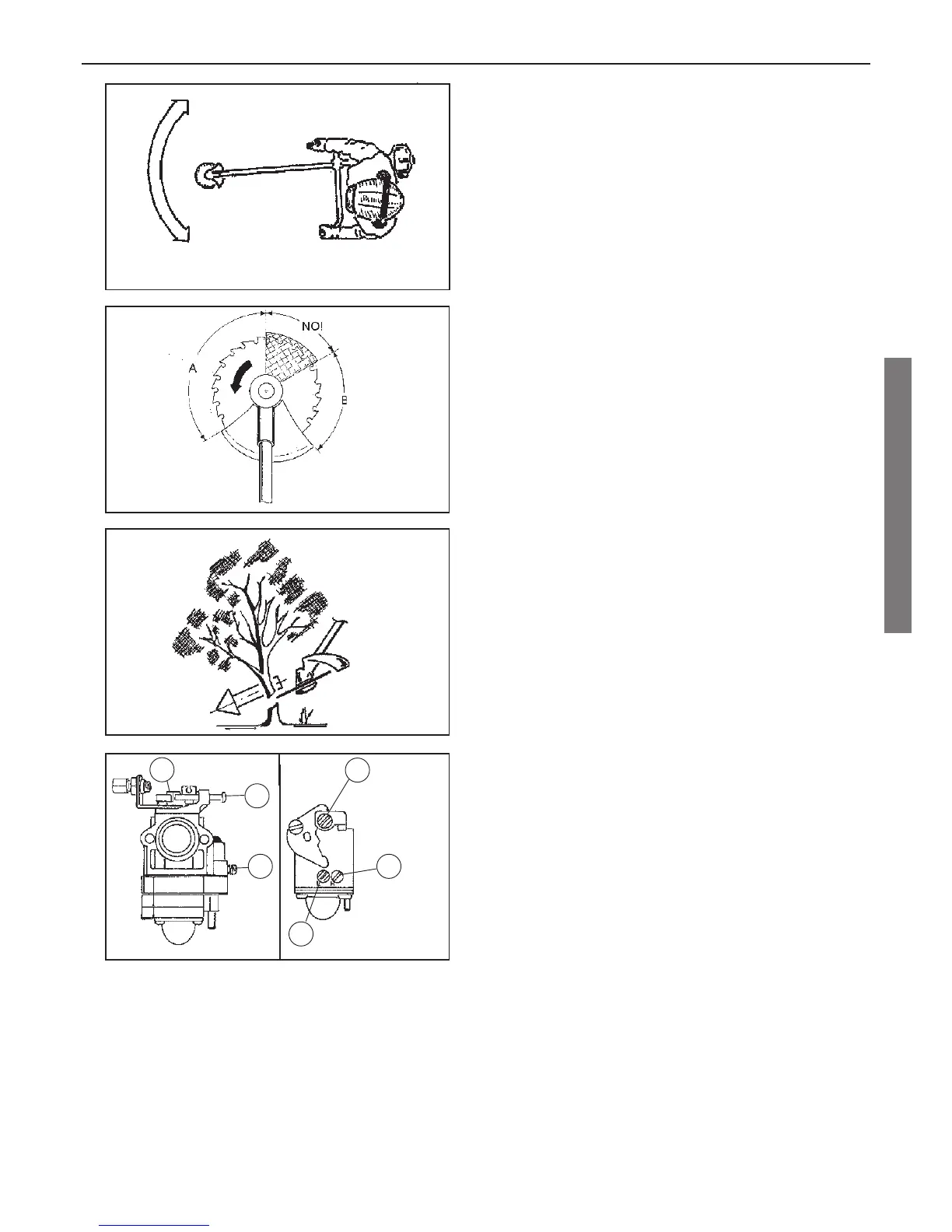 NO!

A

B