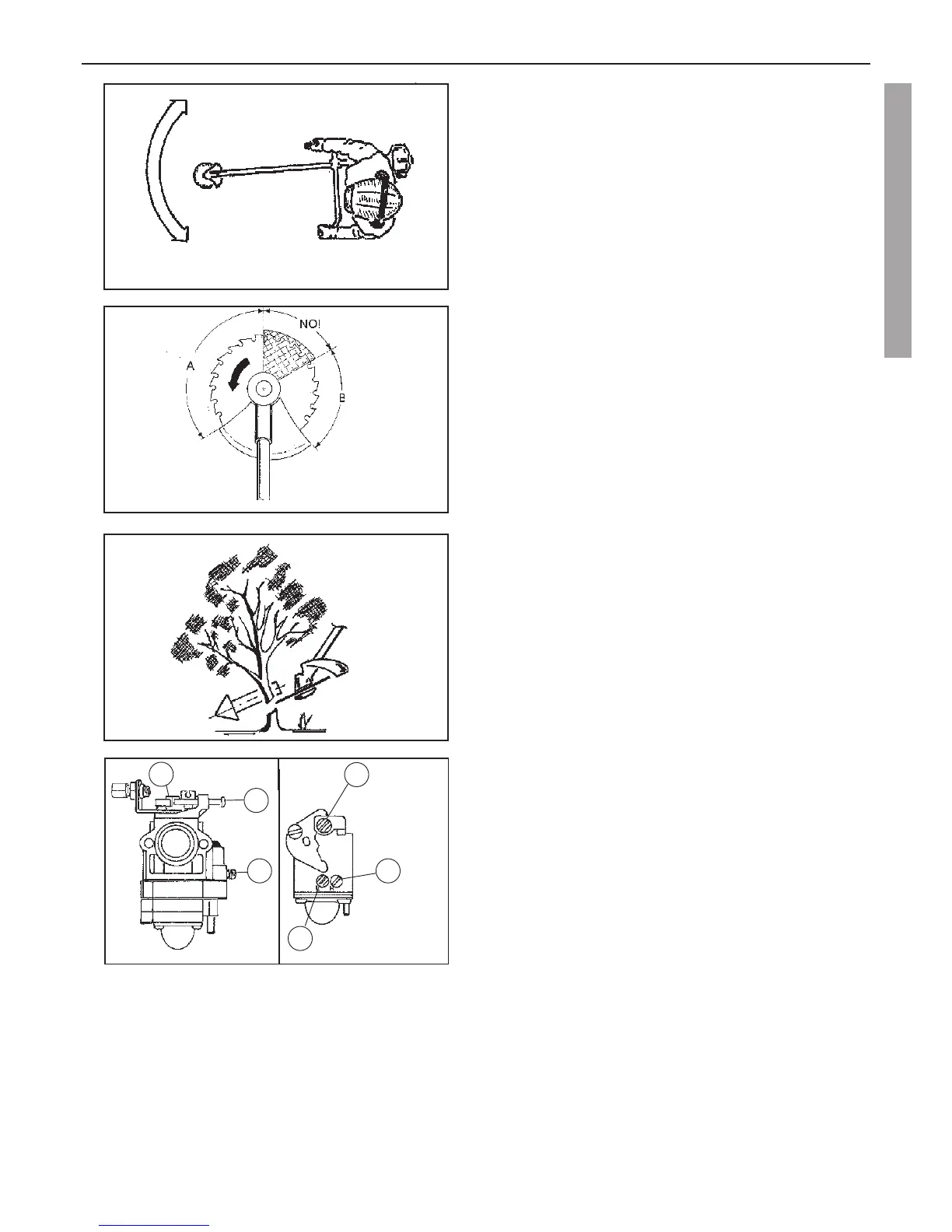 NO!

A

B