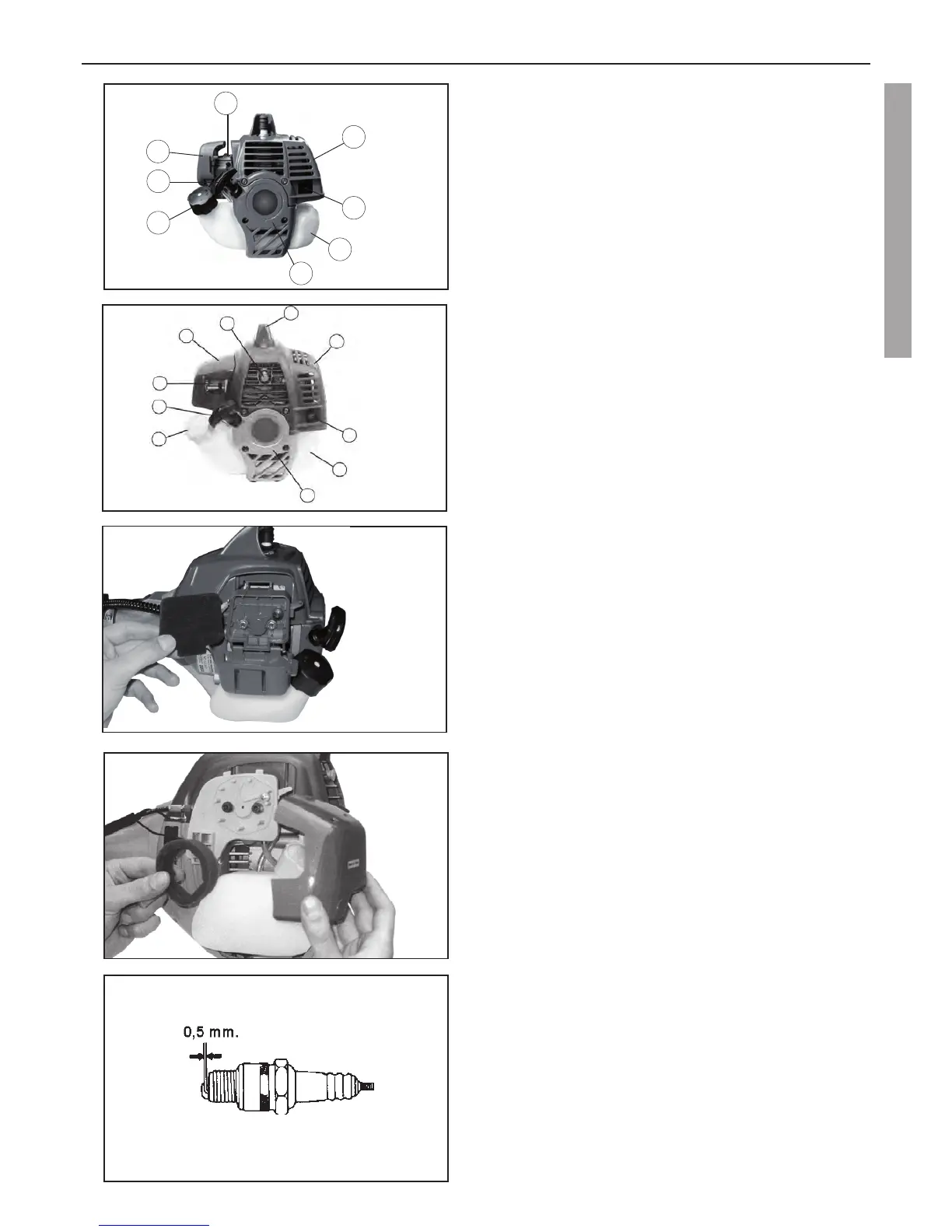 0,5 mm.