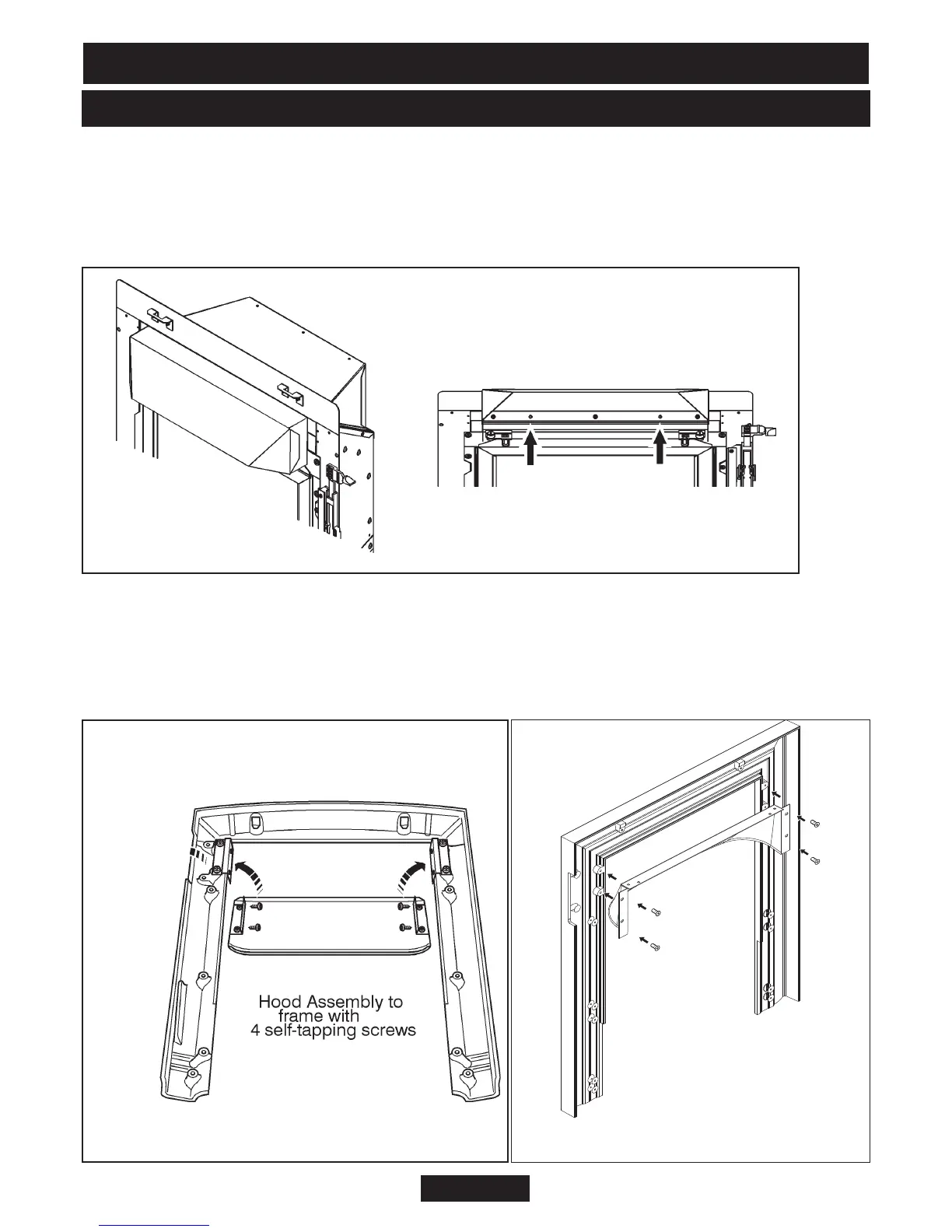 Hood Assembly to frame with 4 self-tapping screws