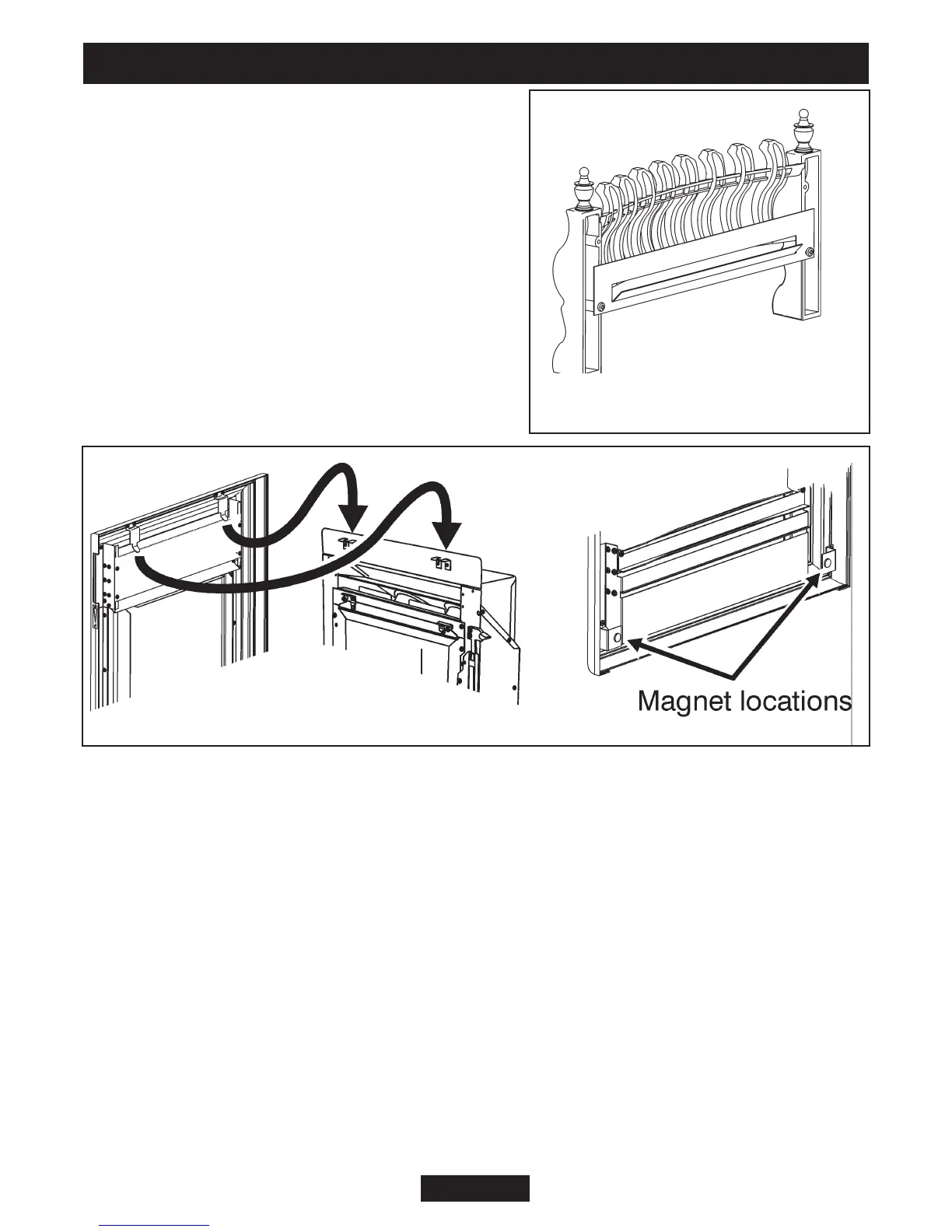 Magnet locations