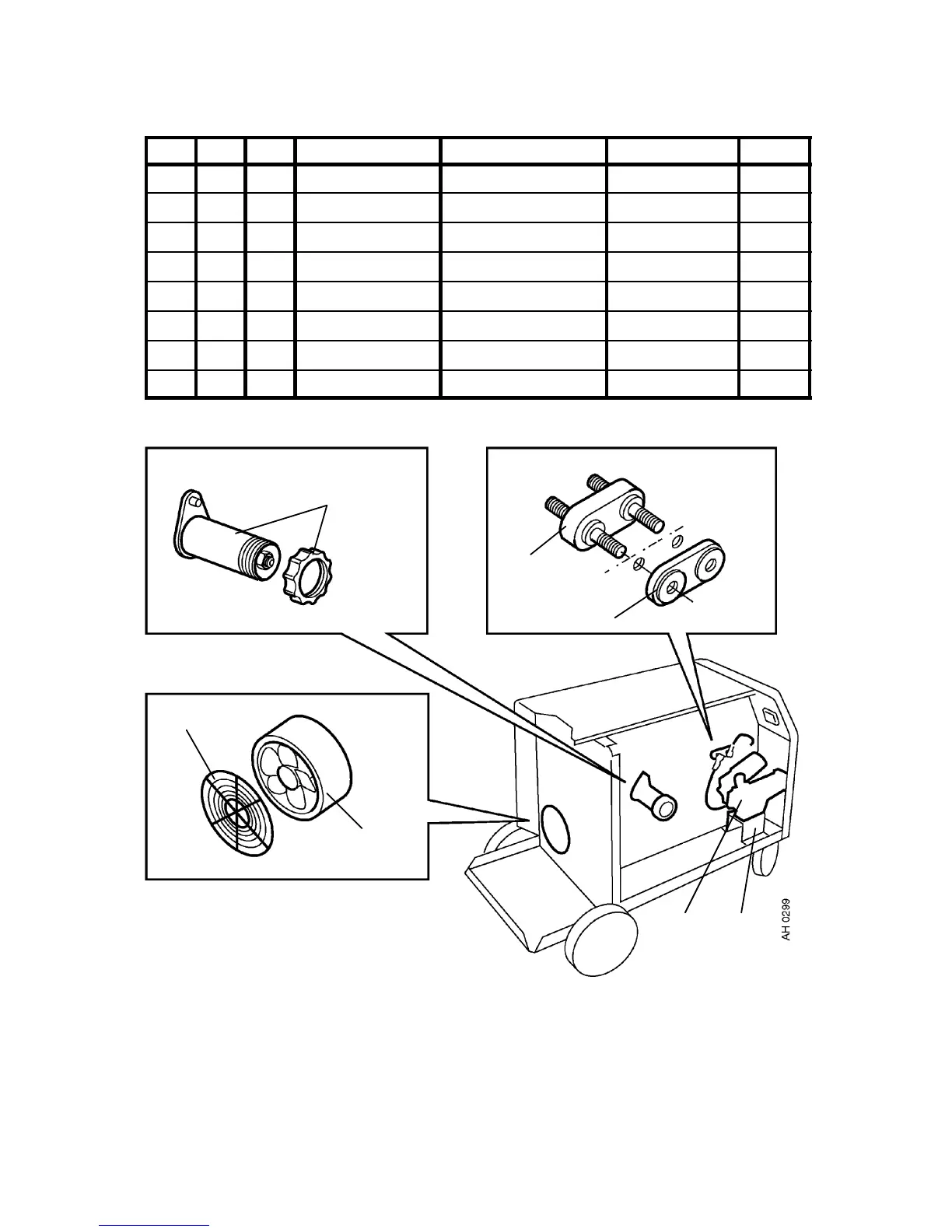 AH 0299