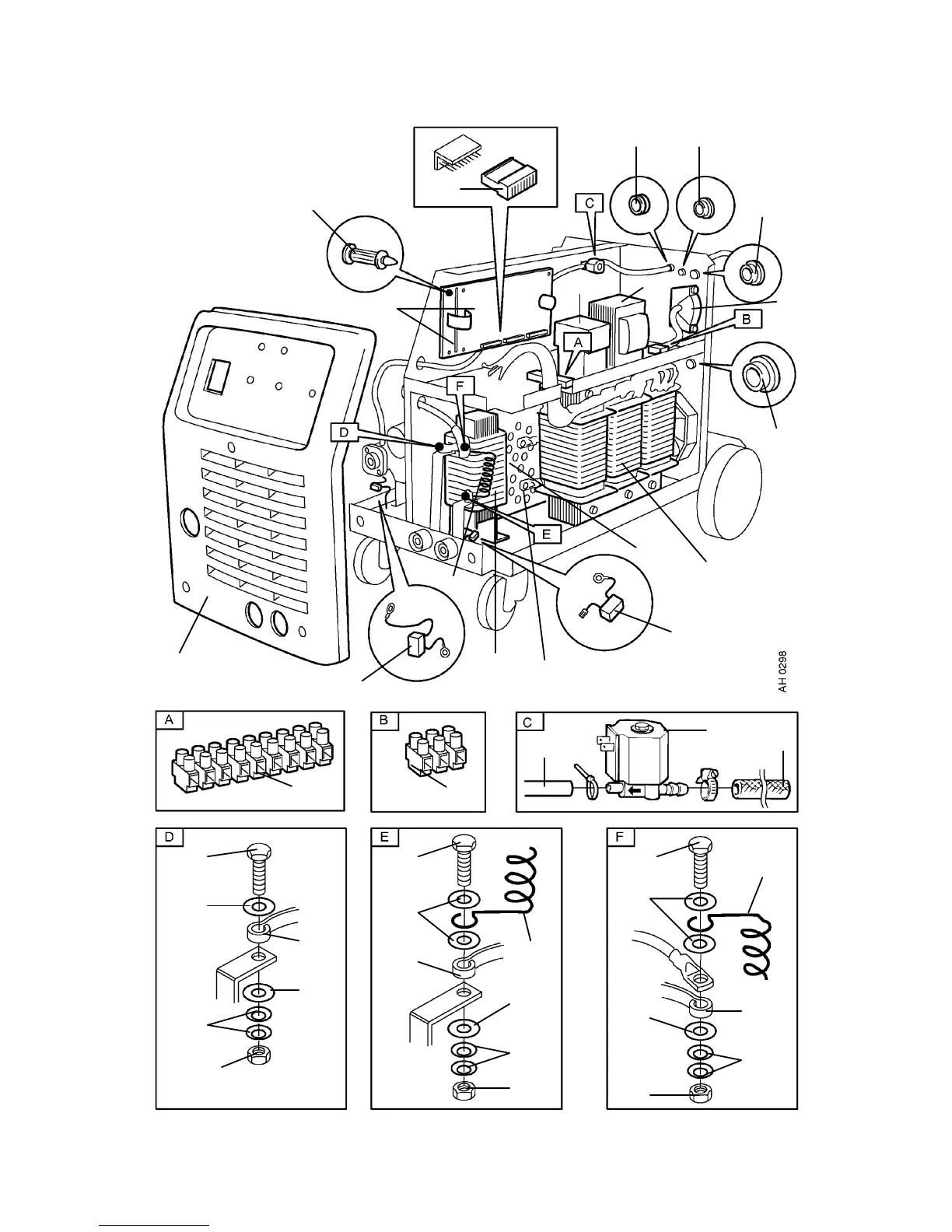 C

B

A

F

D

E

AH 0298

A

B

C

D

E

F