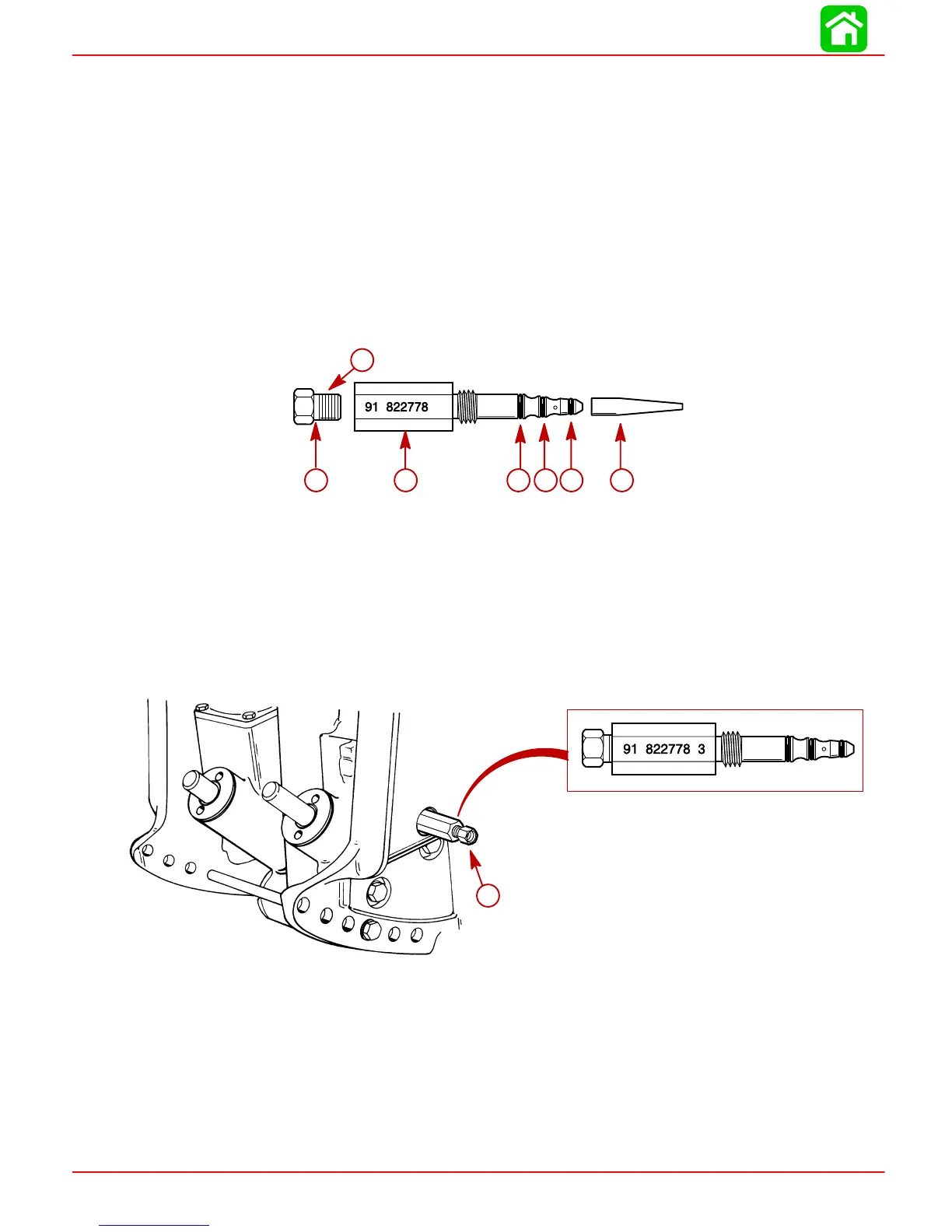 91 822778

91 822778 3