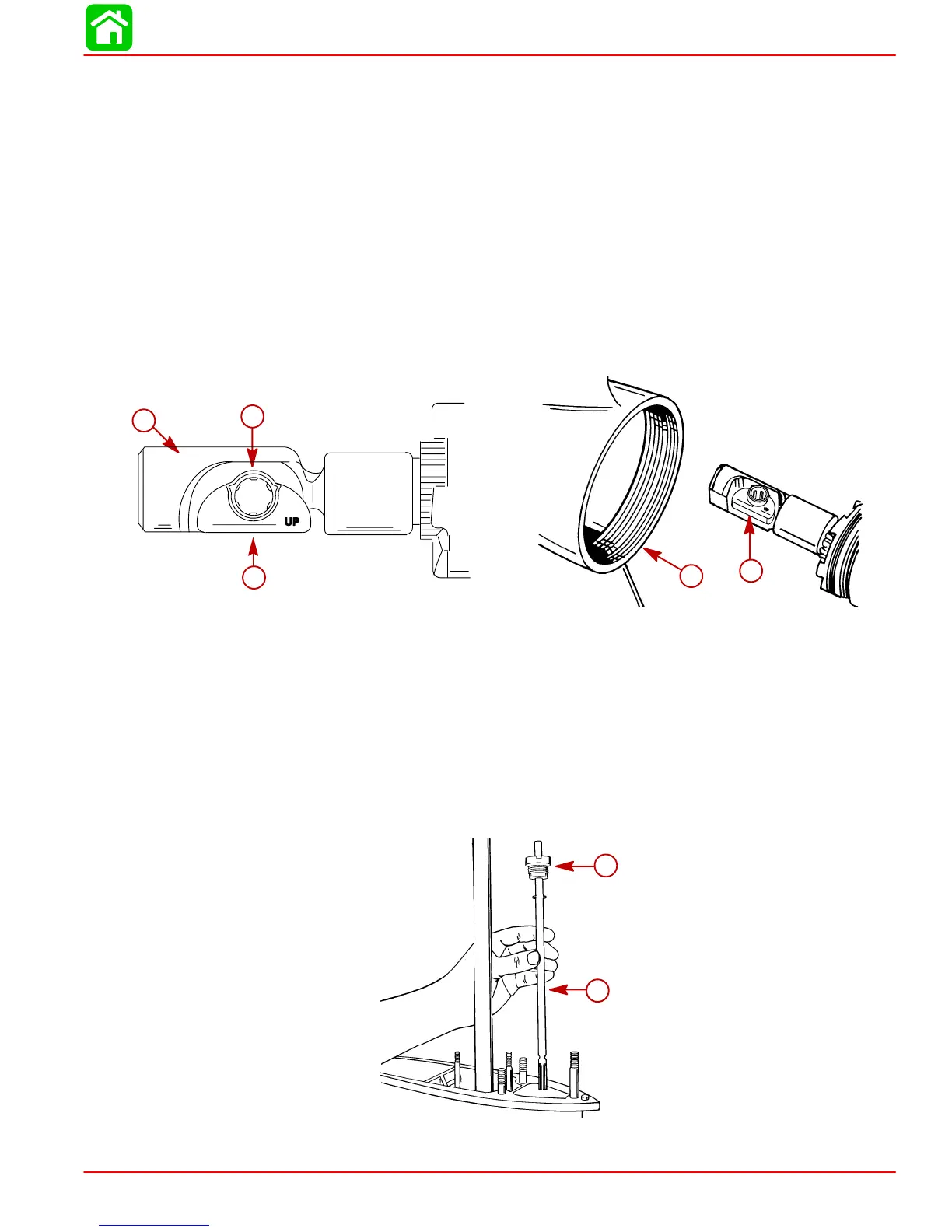 UP