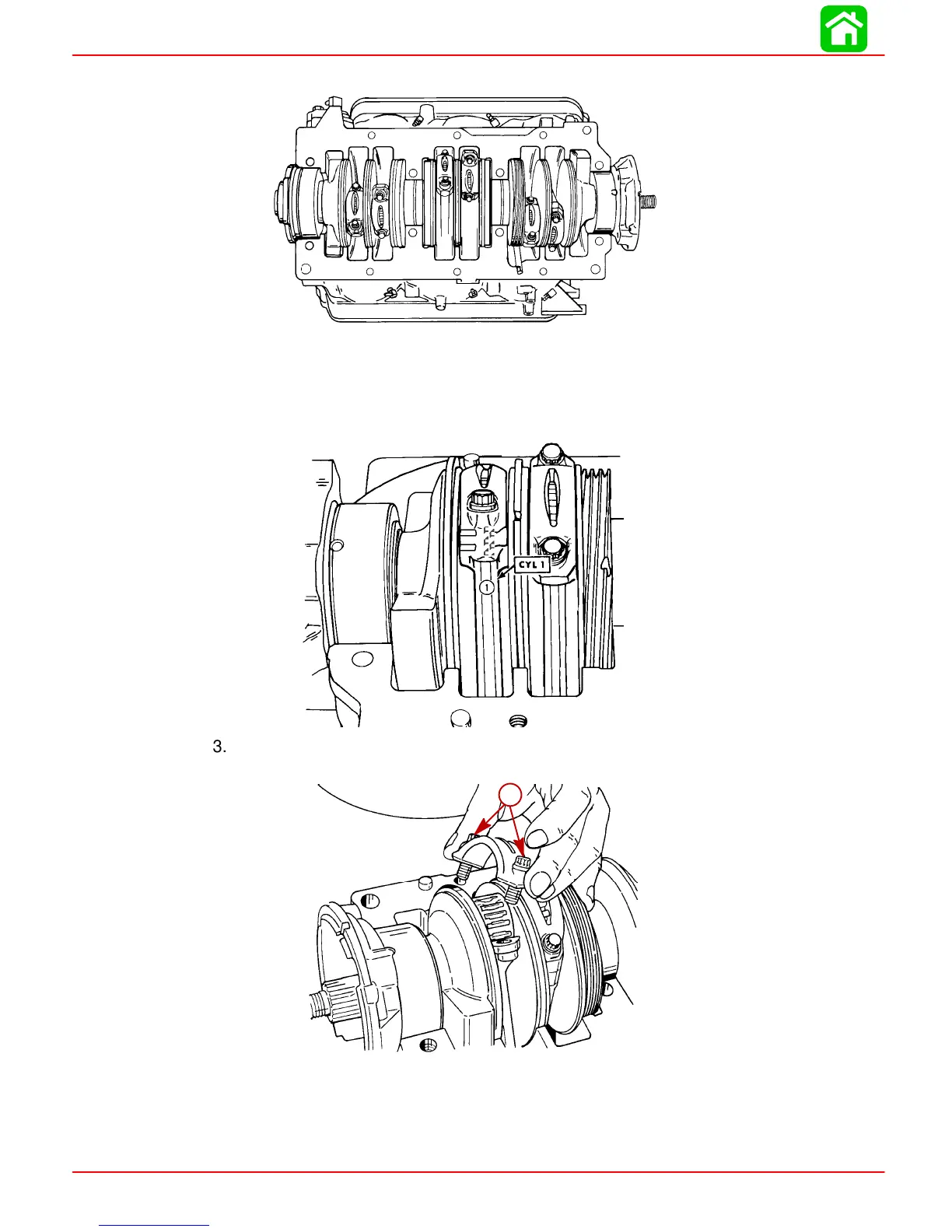 CYL 1

1

3.