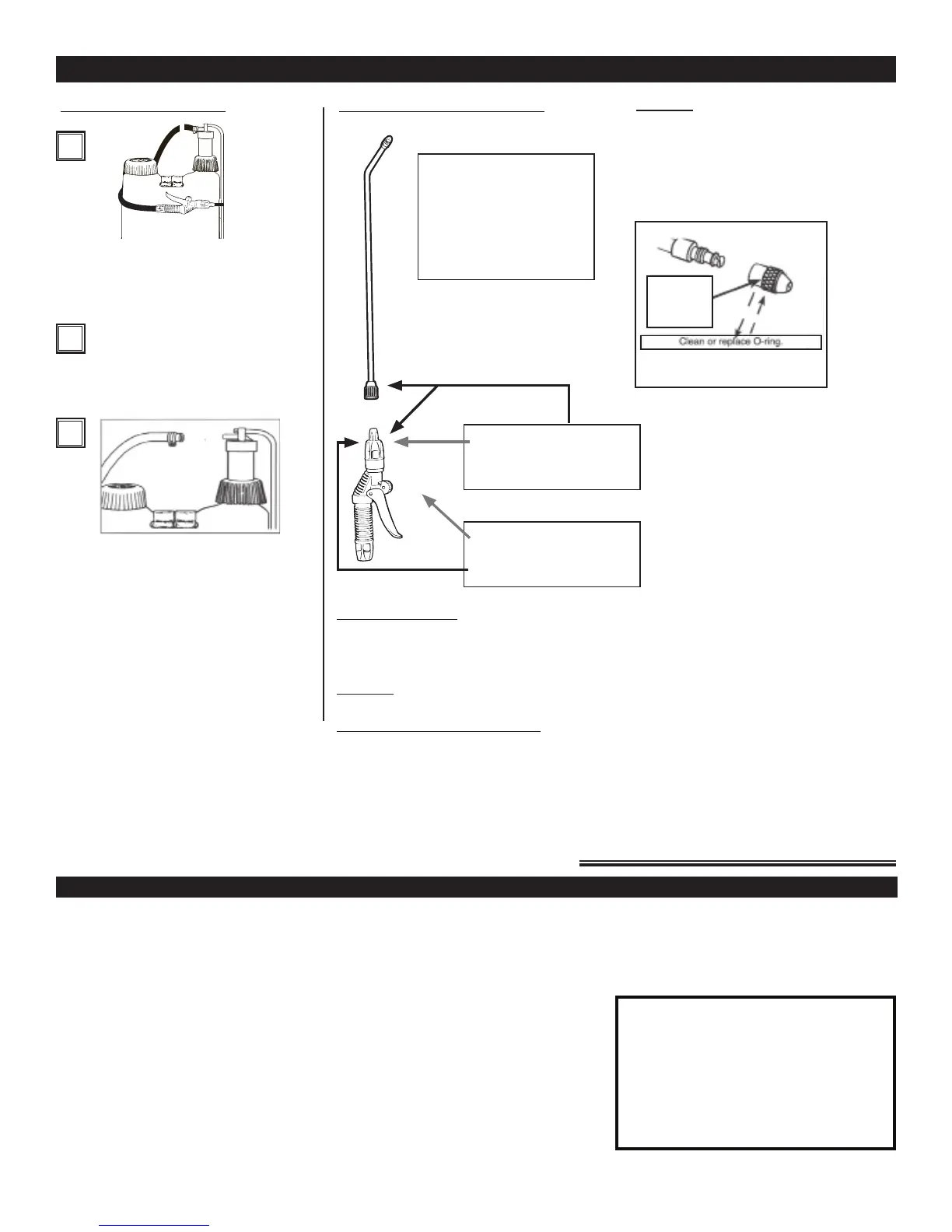 Clean or replace O-ring.