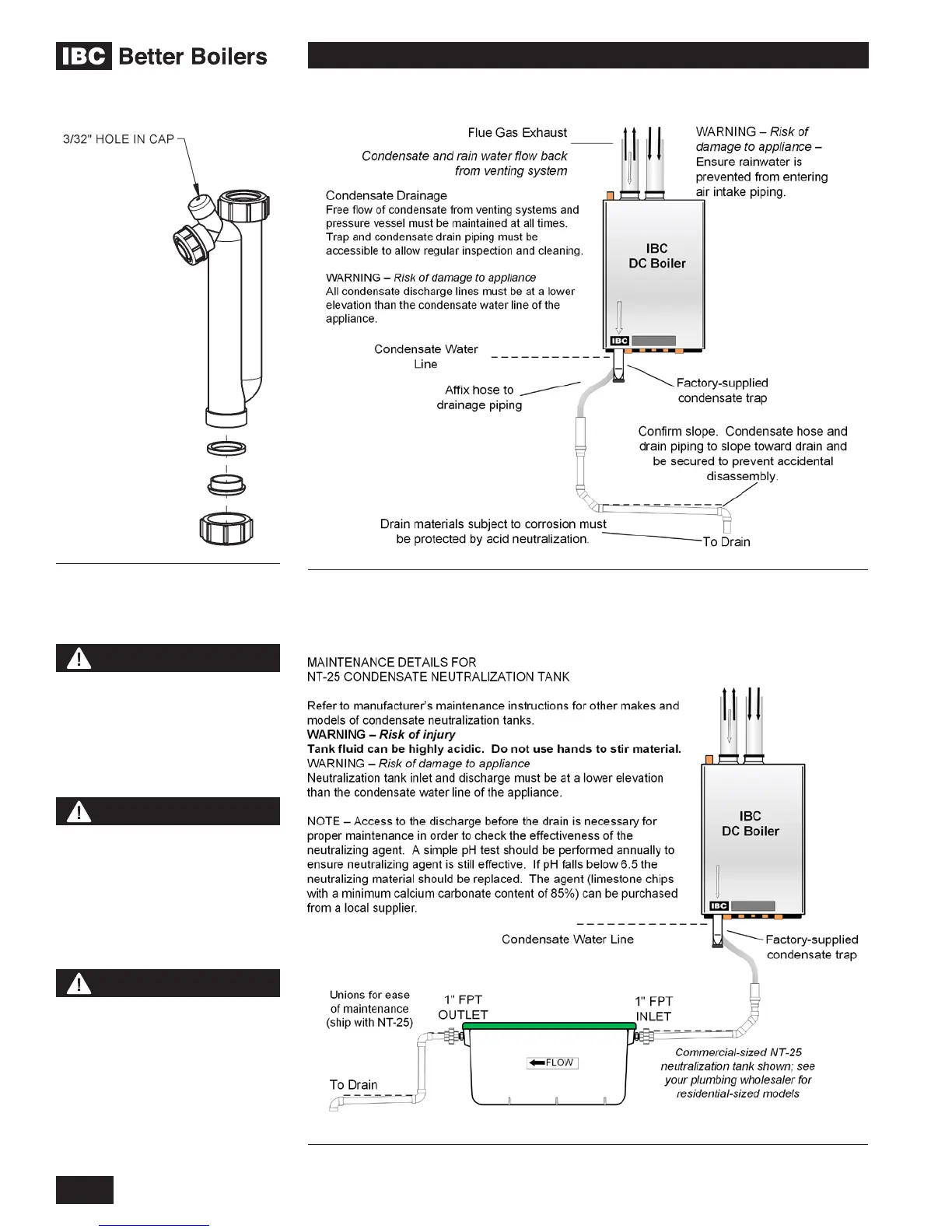 IBC Better Boilers

3/32" HOLE IN CAP

Flue Gas Exhaust

Condensate and rain water flow back from venting system

WARNING – Risk of damage to appliance – Ensure rainwater is prevented from entering air intake piping.

Condensate Drainage
Free flow of condensate from venting systems and pressure vessel must be maintained at all times. Trap and condensate drain piping must be accessible to allow regular inspection and cleaning.

WARNING – Risk of damage to appliance
All condensate discharge lines must be at a lower elevation than the condensate water line of the appliance.

IBC
DC Boiler

IBC

Condensate Water Line

Affix hose to drainage piping

Factory-supplied condensate trap

Confirm slope. Condensate hose and drain piping to slope toward drain and be secured to prevent accidental disassembly.

Drain materials subject to corrosion must be protected by acid neutralization.

To Drain

MAINTENANCE DETAILS FOR
NT-25 CONDENSATE NEUTRALIZATION TANK

Refer to manufacturer's maintenance instructions for other makes and models of condensate neutralization tanks.
WARNING – Risk of injury
Tank fluid can be highly acidic. Do not use hands to stir material.
WARNING – Risk of damage to appliance
Neutralization tank inlet and discharge must be at a lower elevation than the condensate water line of the appliance.

NOTE – Access to the discharge before the drain is necessary for proper maintenance in order to check the effectiveness of the neutralizing agent. A simple pH test should be performed annually to ensure neutralizing agent is still effective. If pH falls below 6.5 the neutralizing material should be replaced. The agent (limestone chips with a minimum calcium carbonate content of 85%) can be purchased from a local supplier.

IBC
DC Boiler

IBC

Condensate Water Line

Factory-supplied condensate trap

Unions for ease of maintenance (ship with NT-25)

1" FPT OUTLET

1" FPT INLET

FLOW

Commercial-sized NT-25 neutralization tank shown; see your plumbing wholesaler for residential-sized models

To Drain