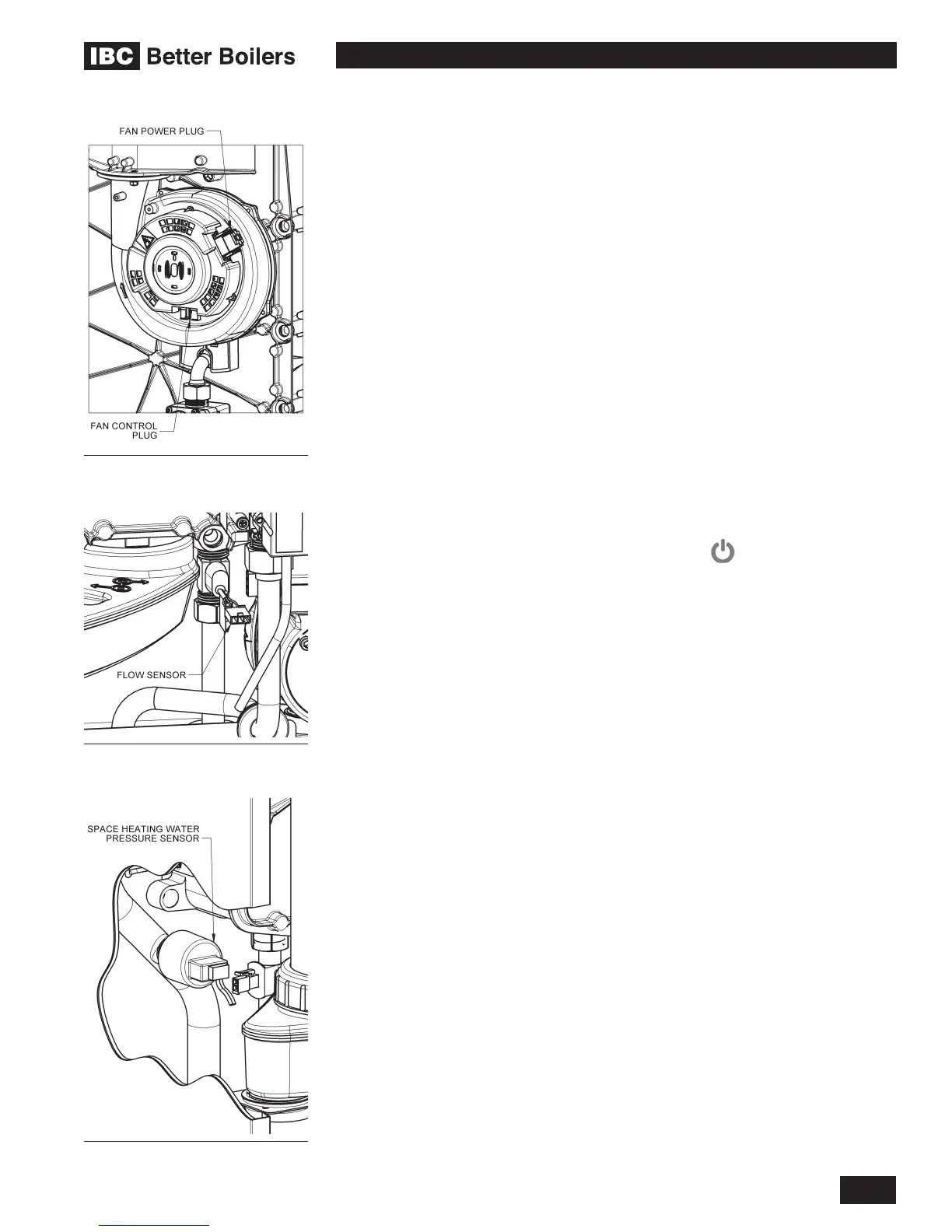 IBC Better Boilers

FAN POWER PLUG

FAN CONTROL PLUG

FLOW SENSOR

SPACE HEATING WATER PRESSURE SENSOR