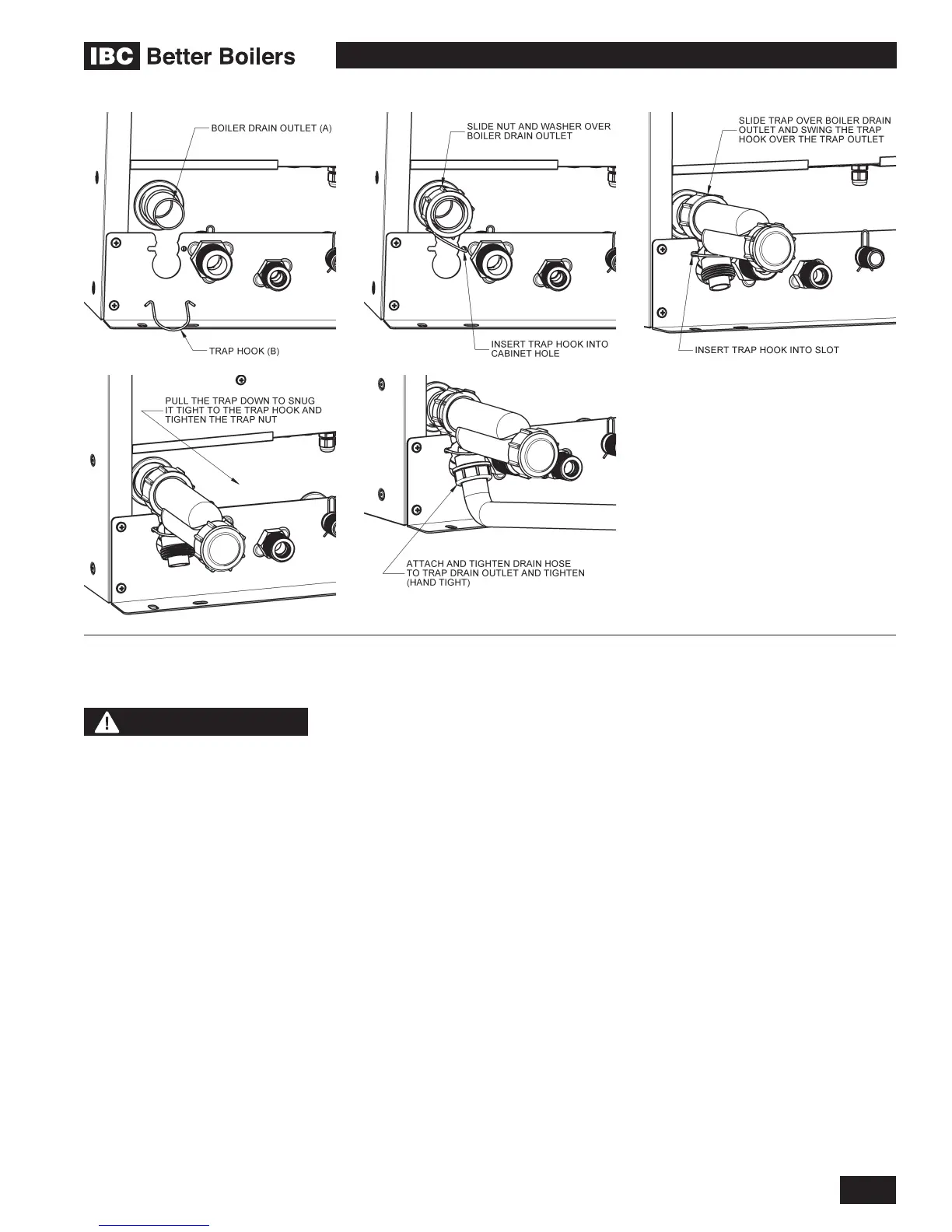 IBC Better Boilers

BOILER DRAIN OUTLET (A)

TRAP HOOK (B)

SLIDE NUT AND WASHER OVER BOILER DRAIN OUTLET

INSERT TRAP HOOK INTO CABINET HOLE

SLIDE TRAP OVER BOILER DRAIN OUTLET AND SWING THE TRAP HOOK OVER THE TRAP OUTLET

INSERT TRAP HOOK INTO SLOT

PULL THE TRAP DOWN TO SNUG IT TIGHT TO THE TRAP HOOK AND TIGHTEN THE TRAP NUT

ATTACH AND TIGHTEN DRAIN HOSE TO TRAP DRAIN OUTLET AND TIGHTEN (HAND TIGHT)