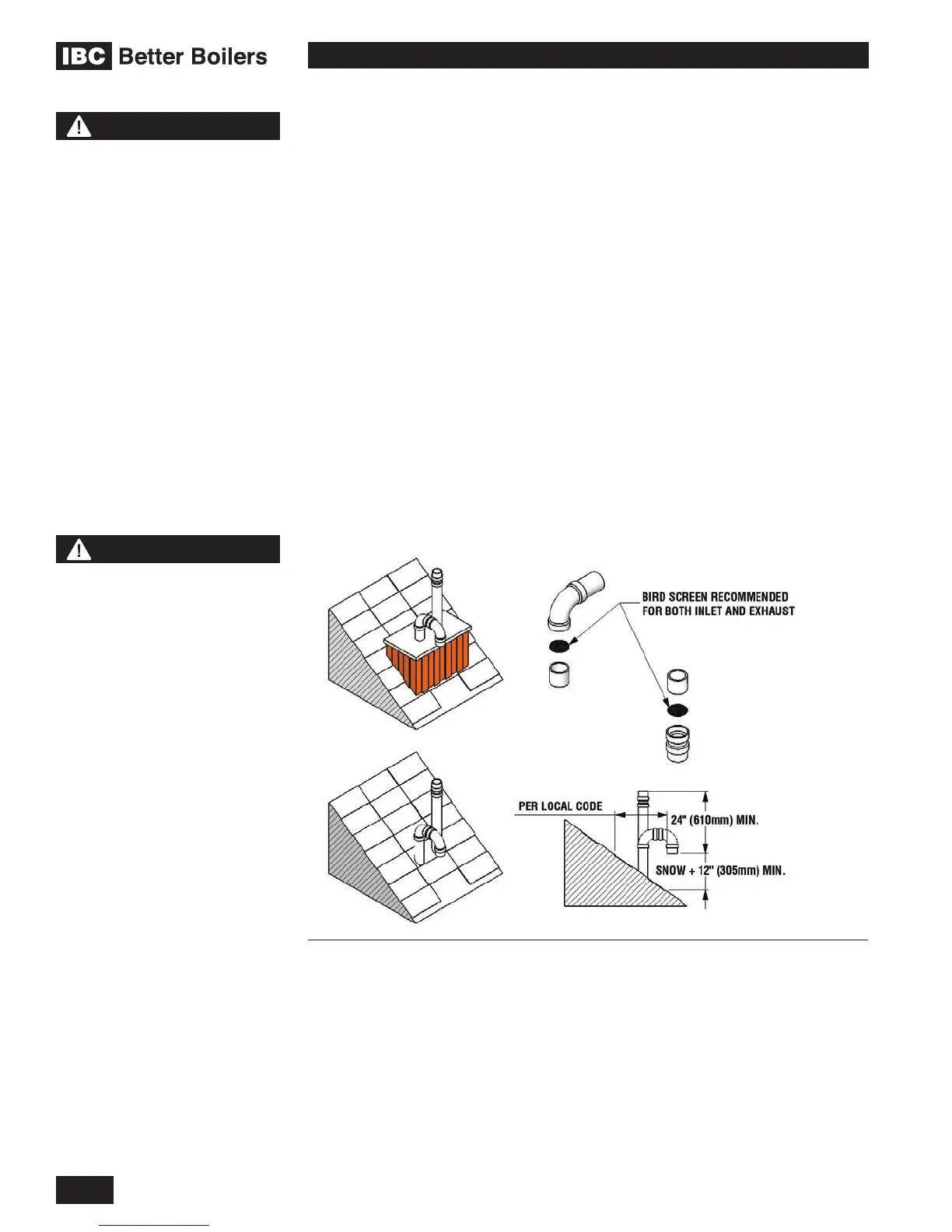 IBC Better Boilers

BIRD SCREEN RECOMMENDED FOR BOTH INLET AND EXHAUST

PER LOCAL CODE

24" (610mm) MIN.

SNOW + 12" (305mm) MIN.