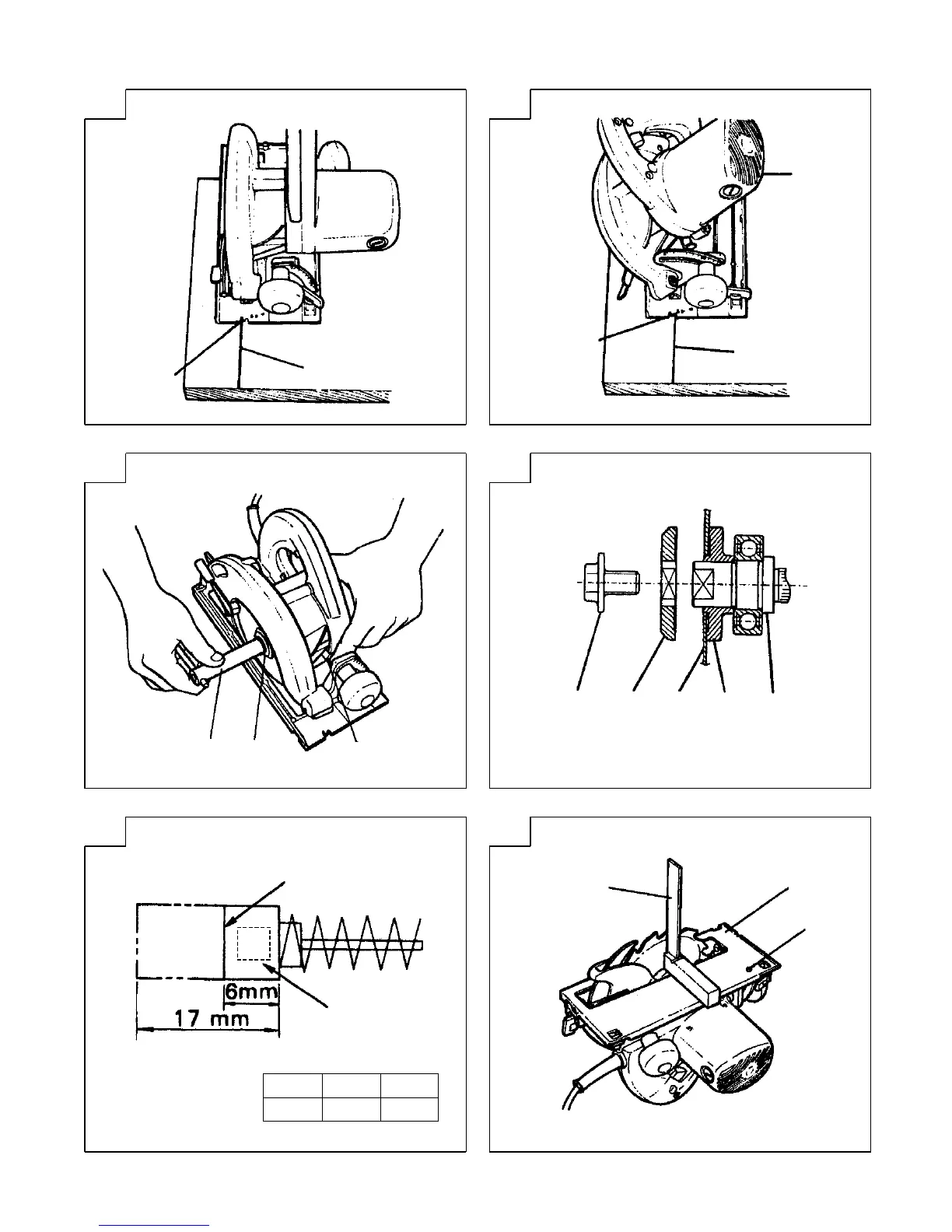 6mm

17 mm