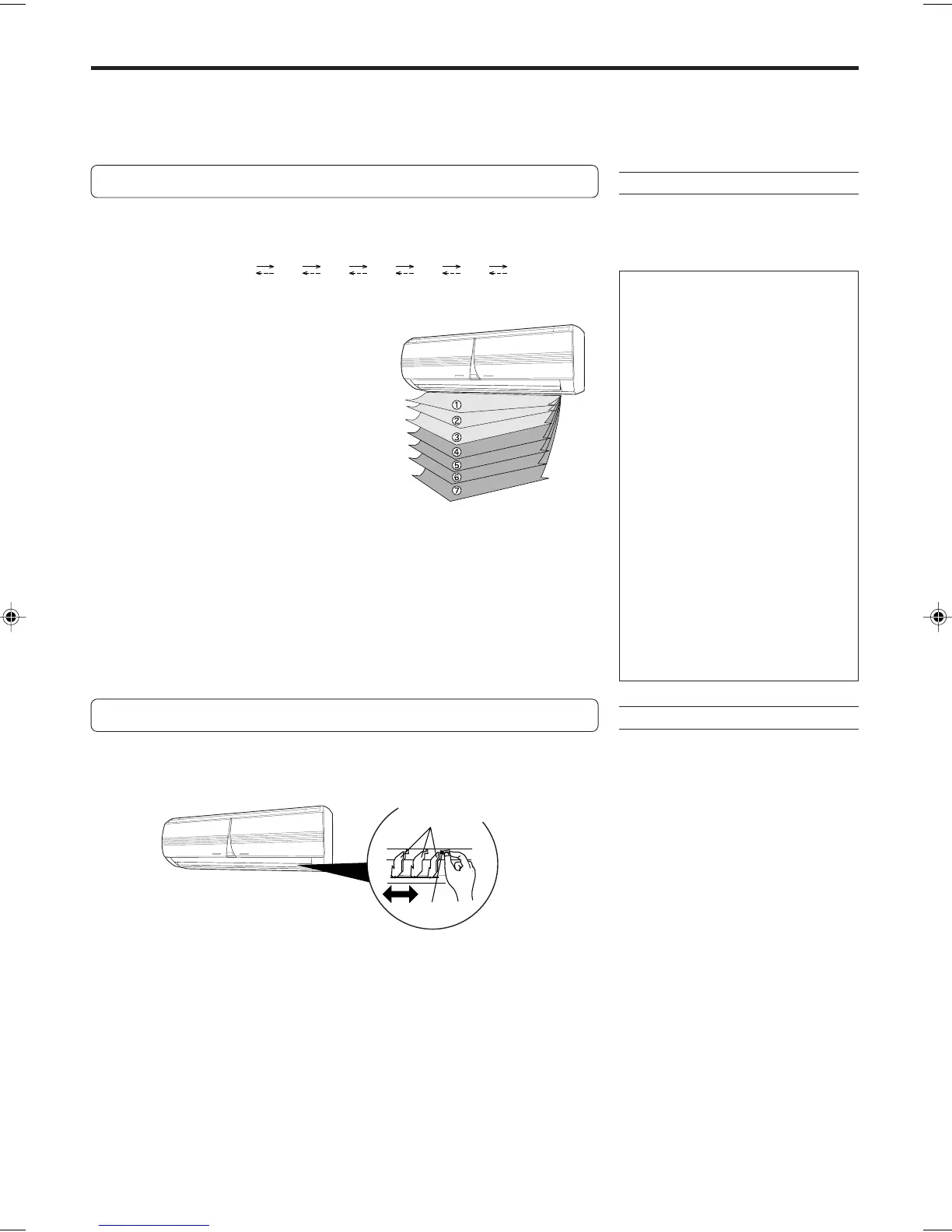 ①
②
③
④
⑤
⑥
⑦