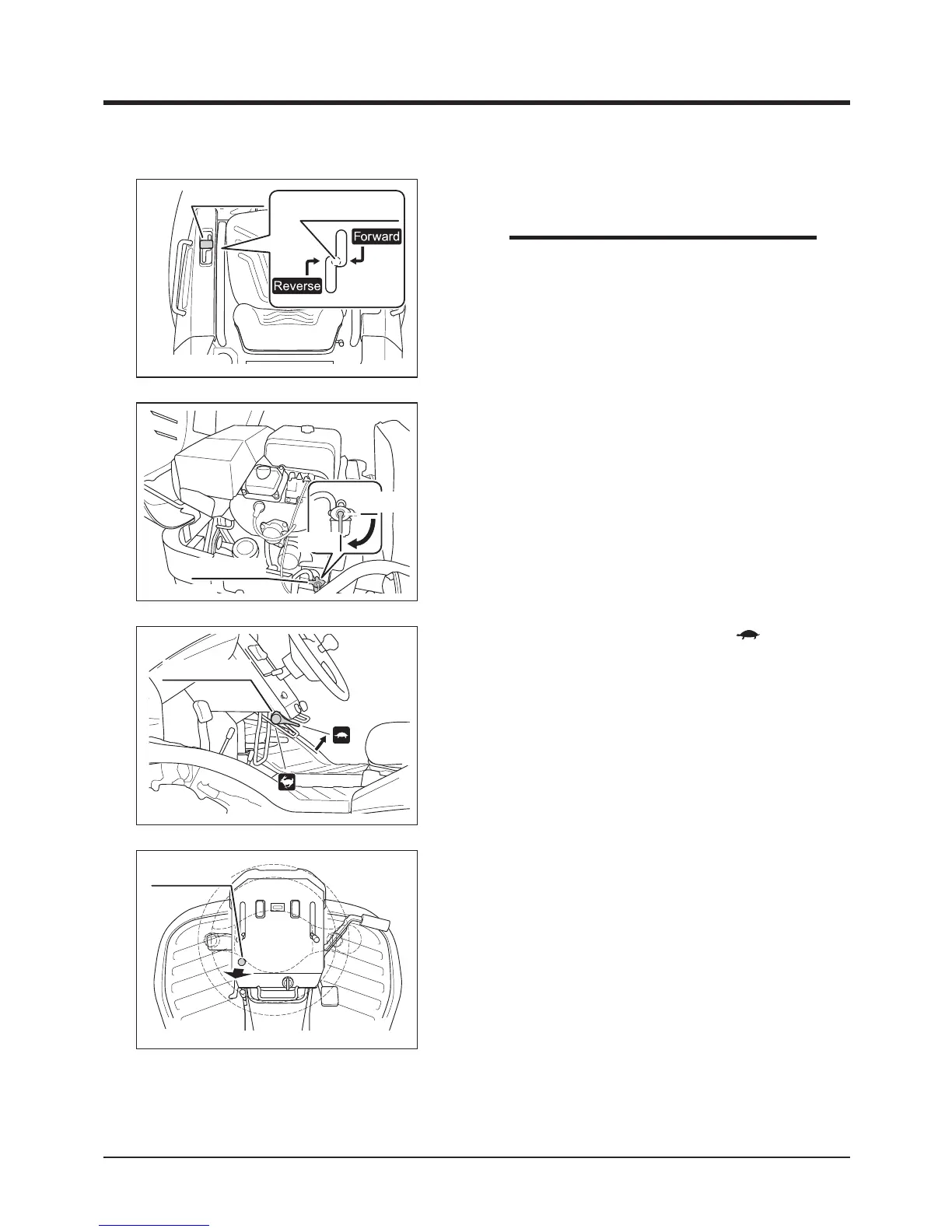 Forward

Reverse