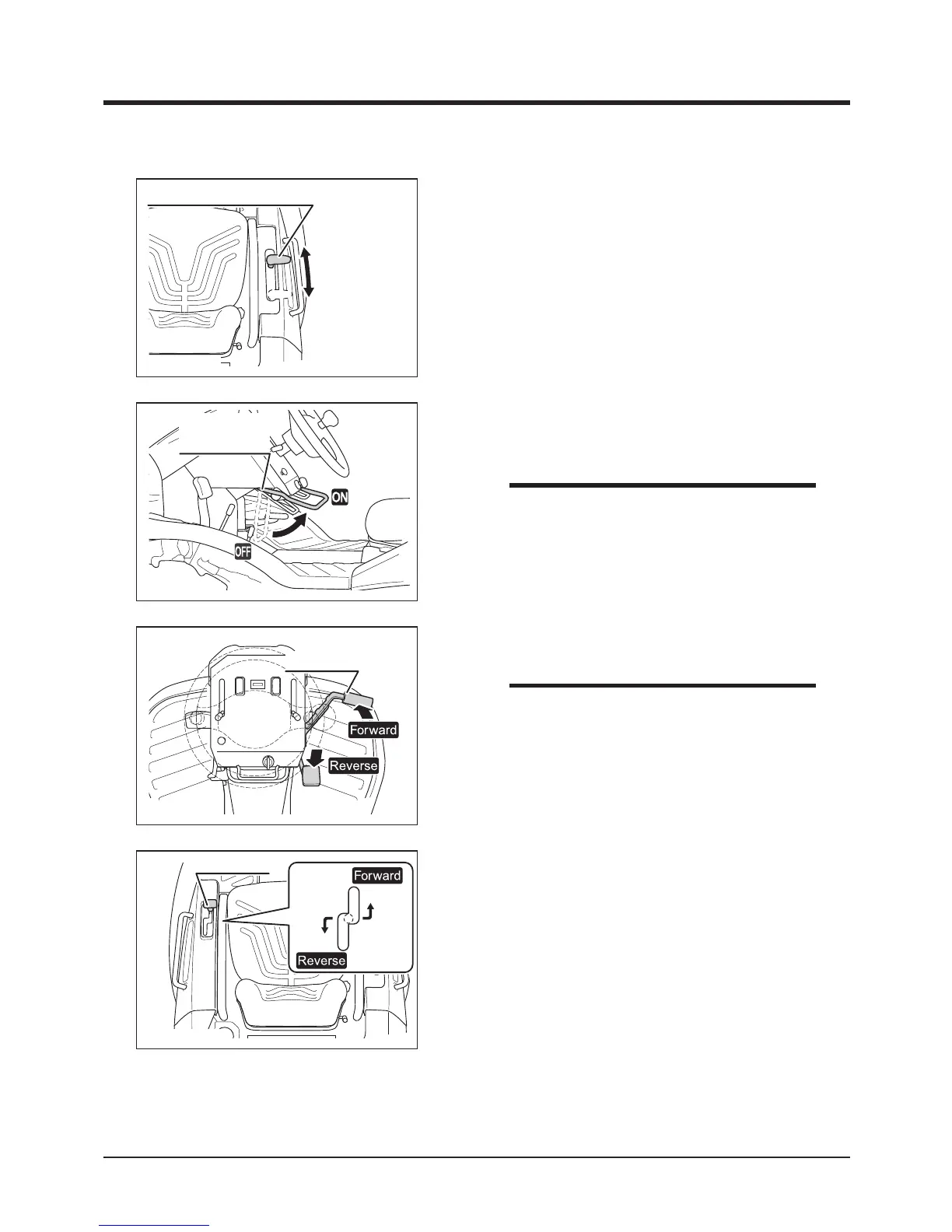 ON

OFF

Forward

Reverse

Forward

Reverse