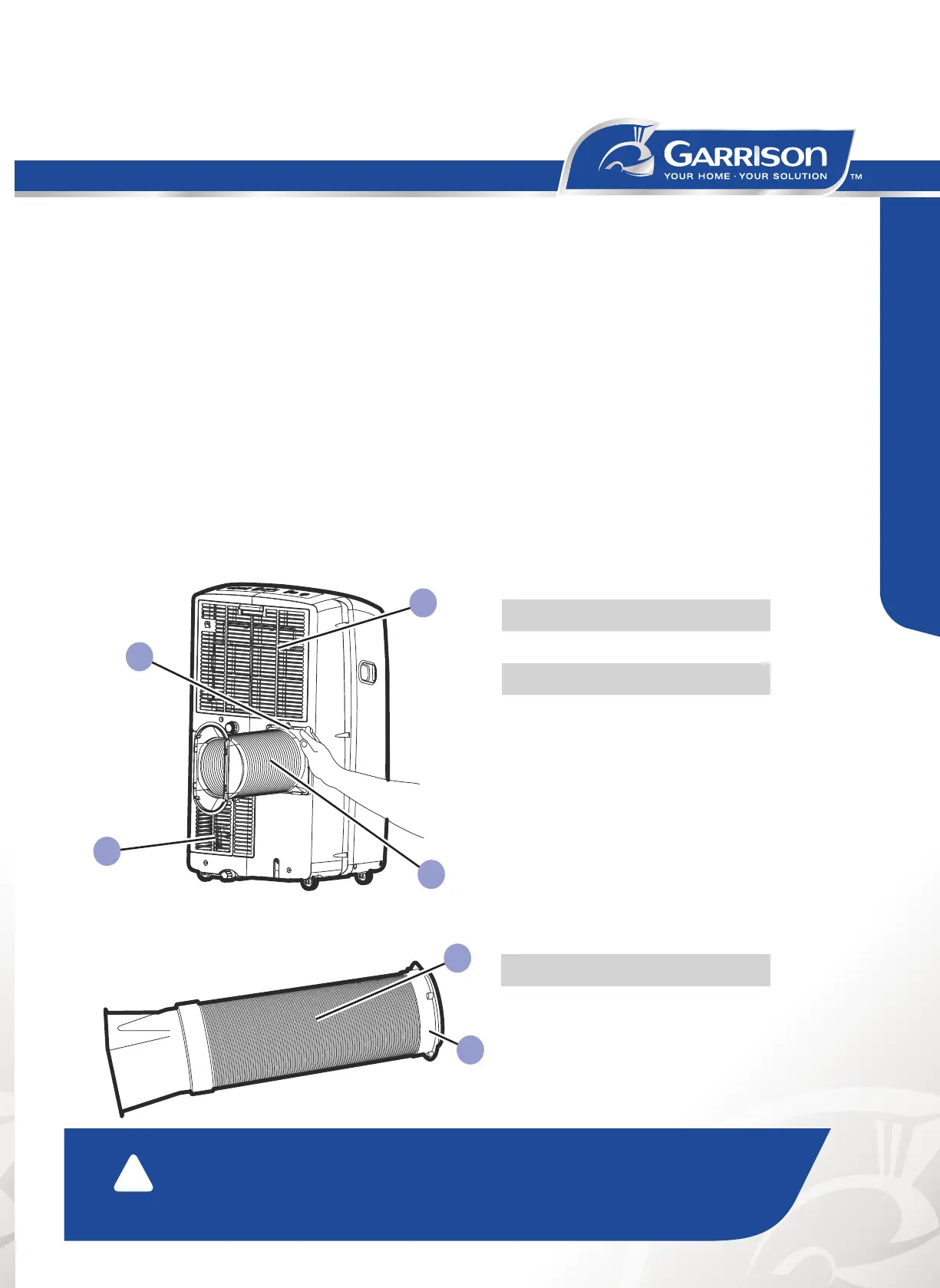 GARRISON
YOUR HOME · YOUR SOLUTION ™