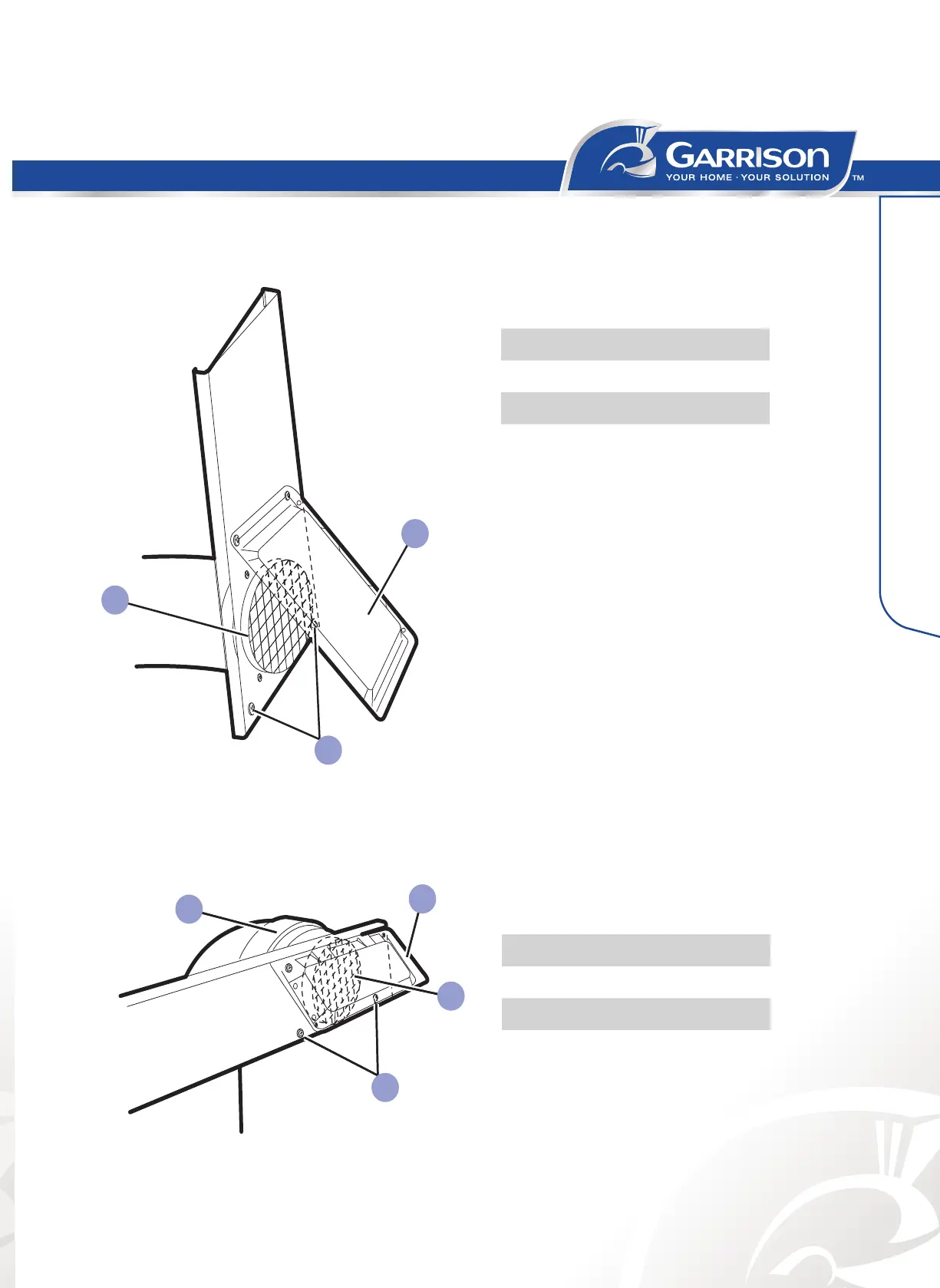 GARRISON
YOUR HOME · YOUR SOLUTION ™