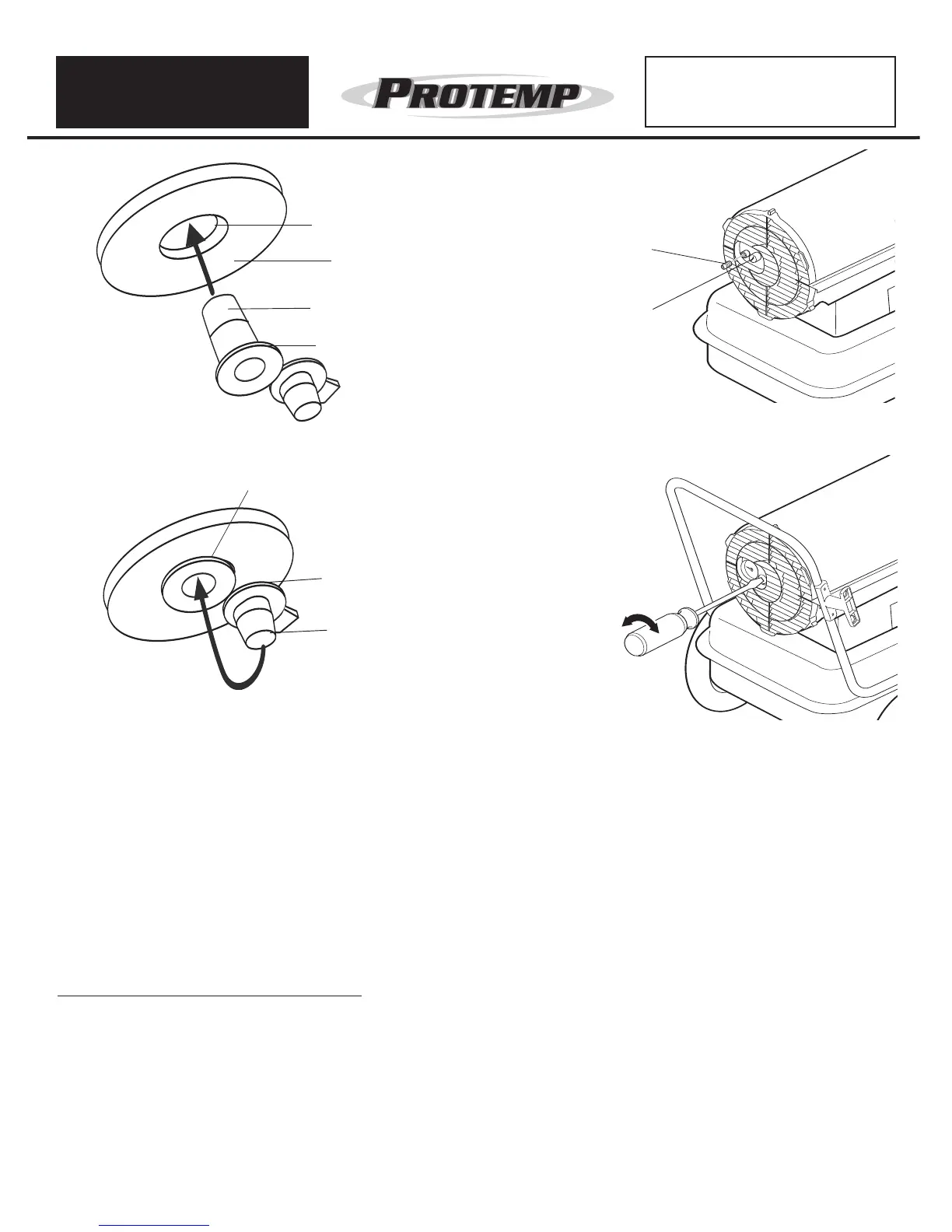 PROTEMP