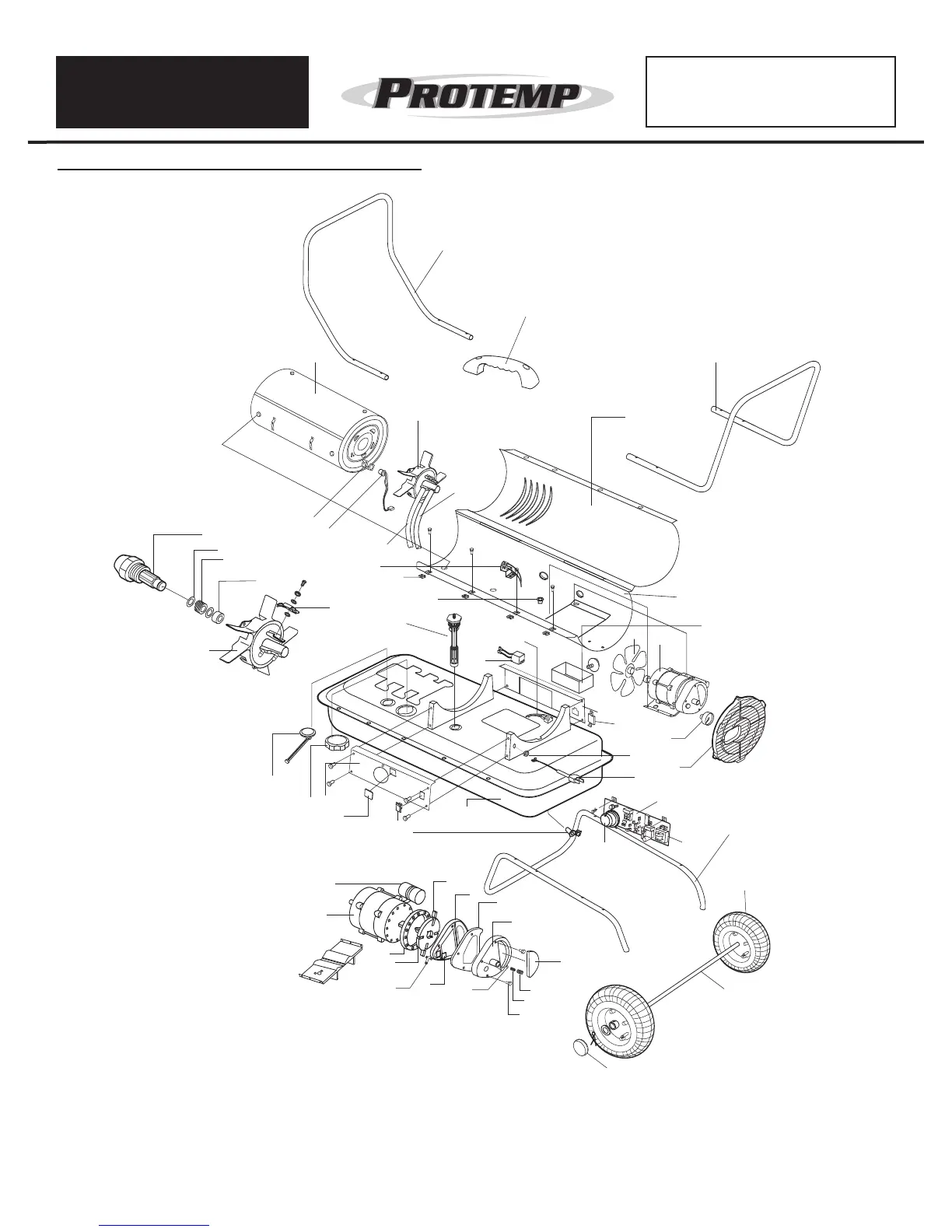 PROTEMP