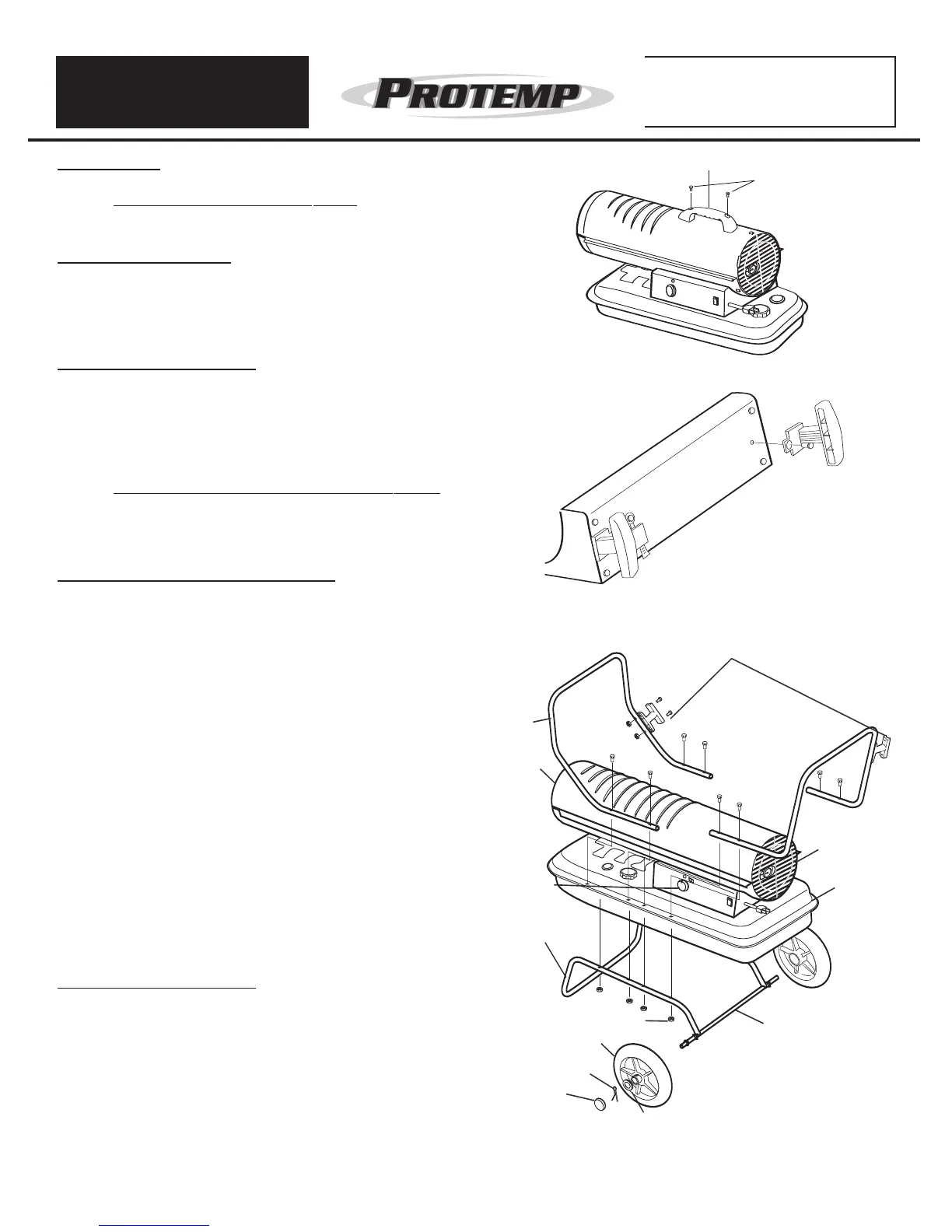 PROTEMP