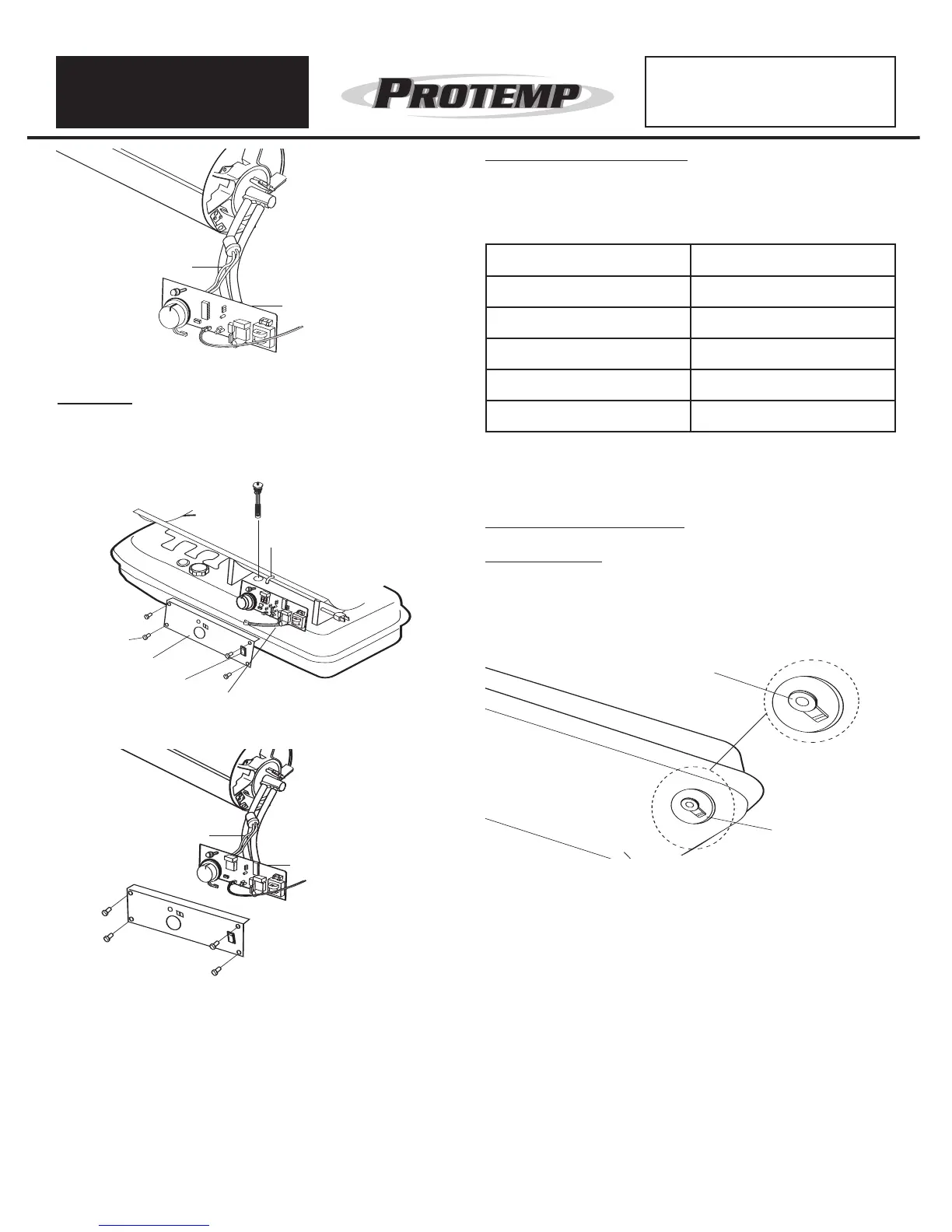 PROTEMP