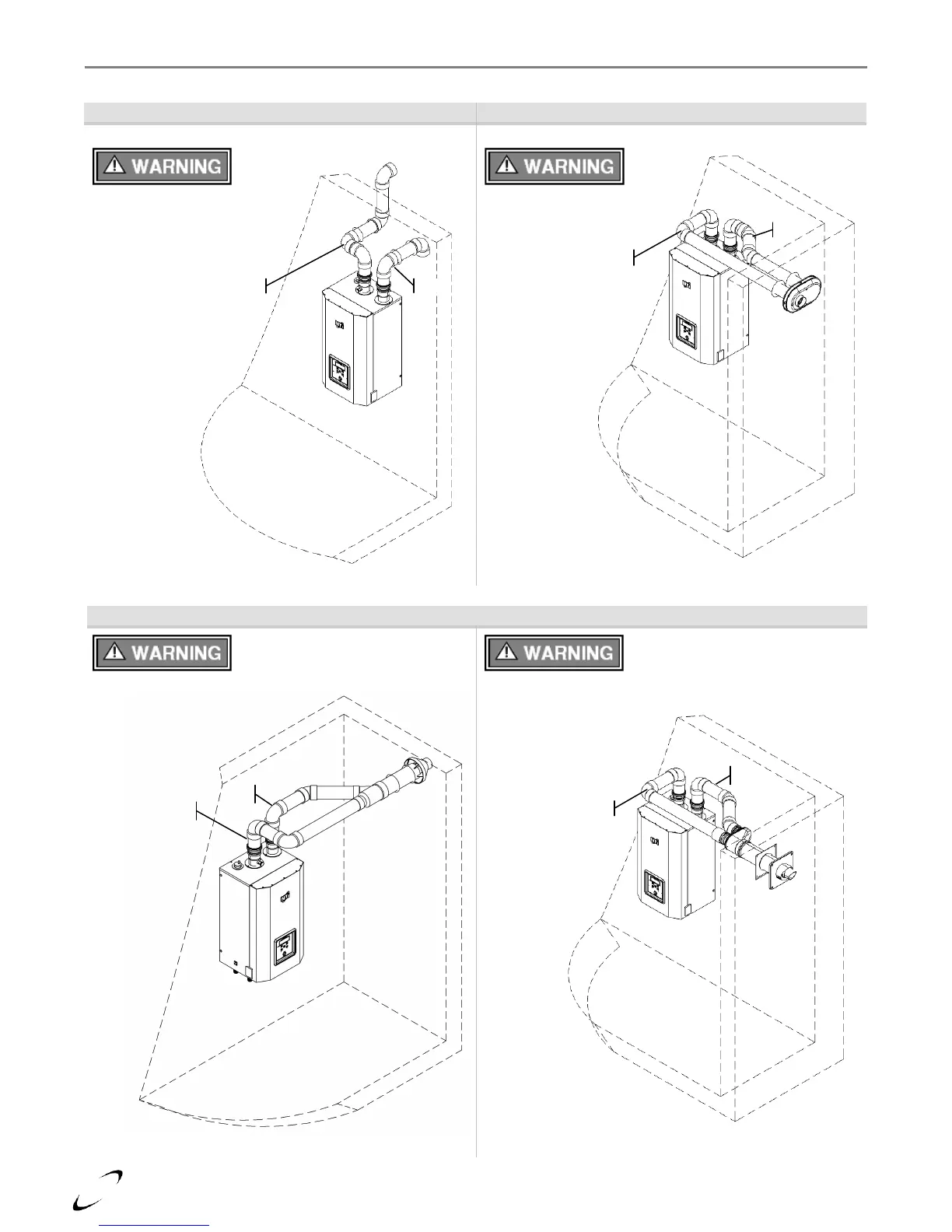 WARNING

WARNING

WARNING

WARNING