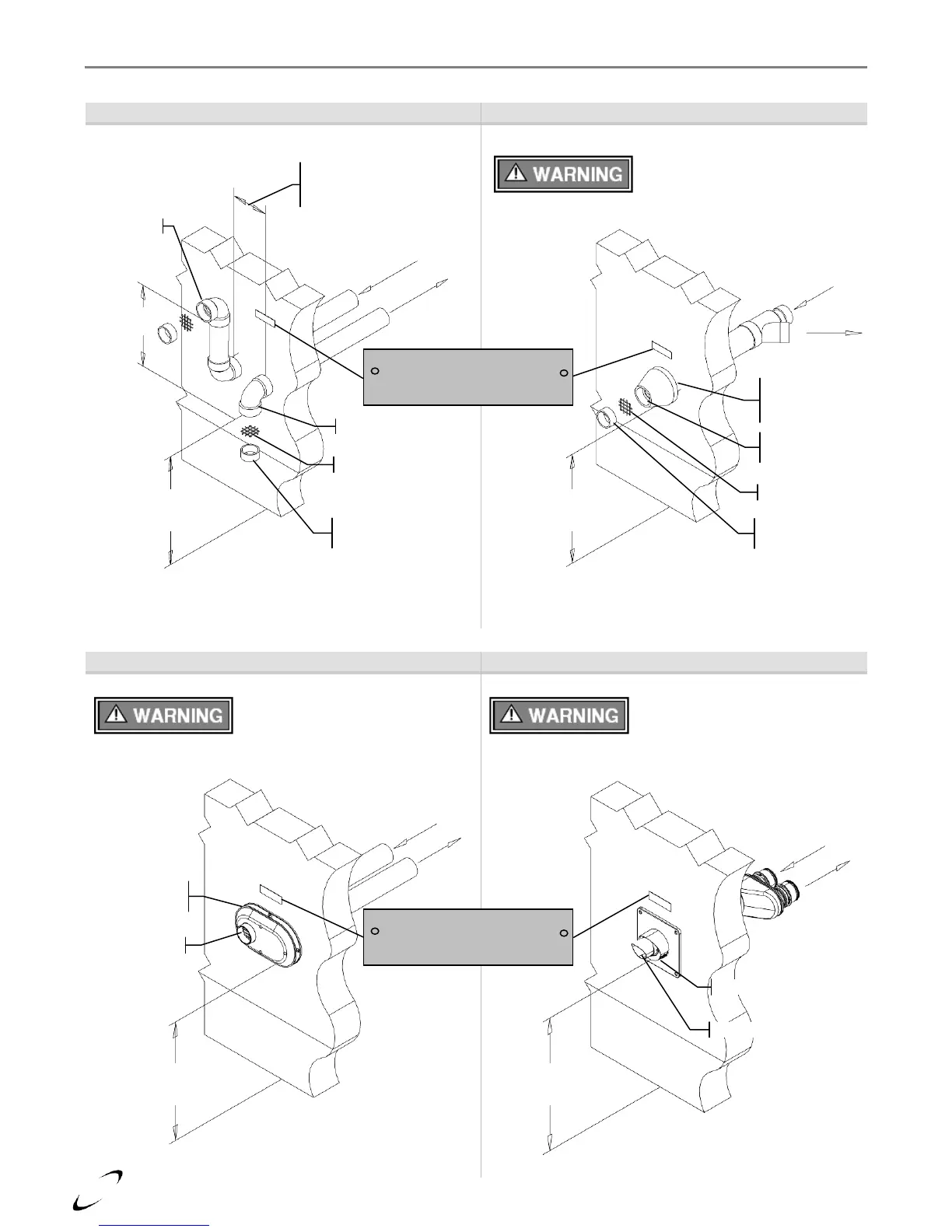 WARNING

WARNING

WARNING