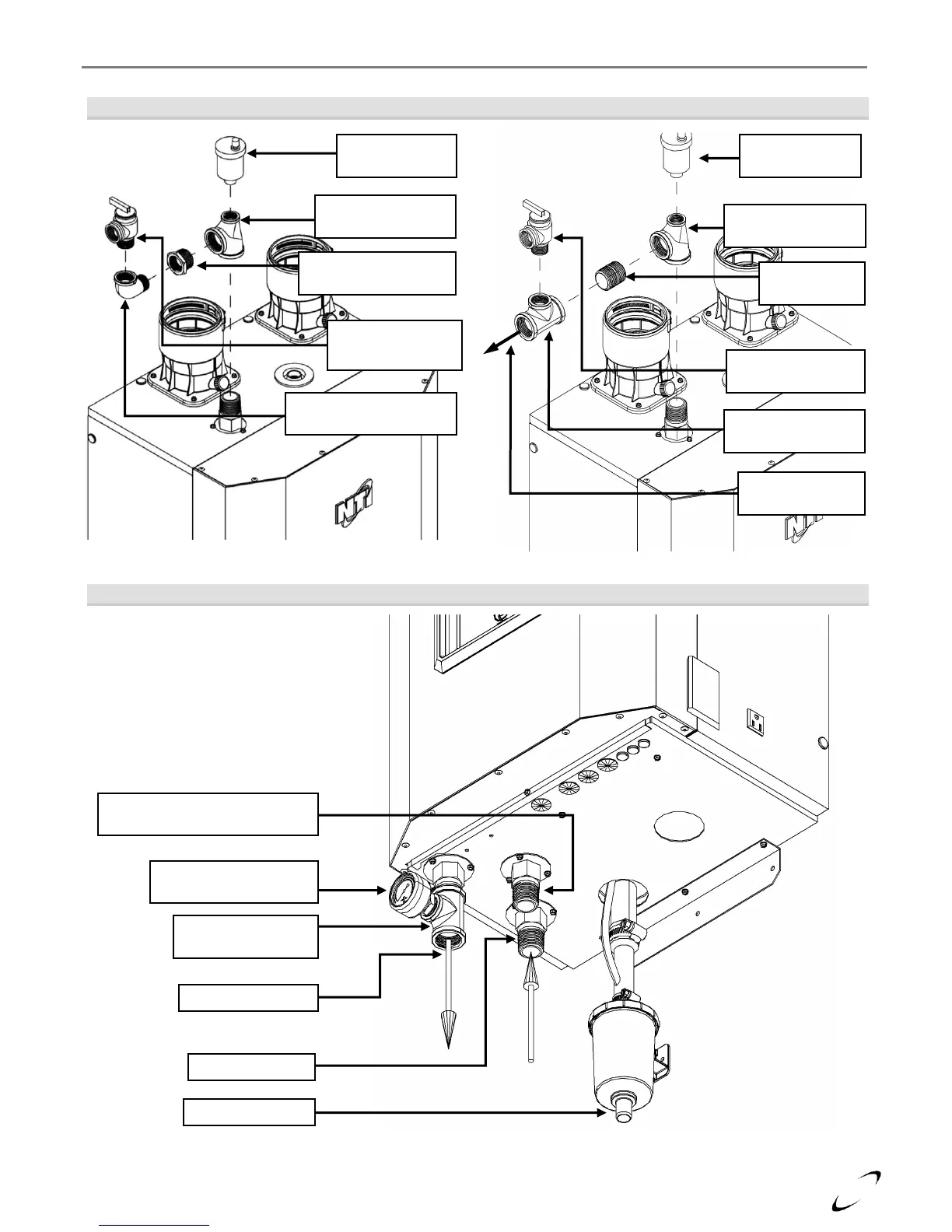 NTI

NTI