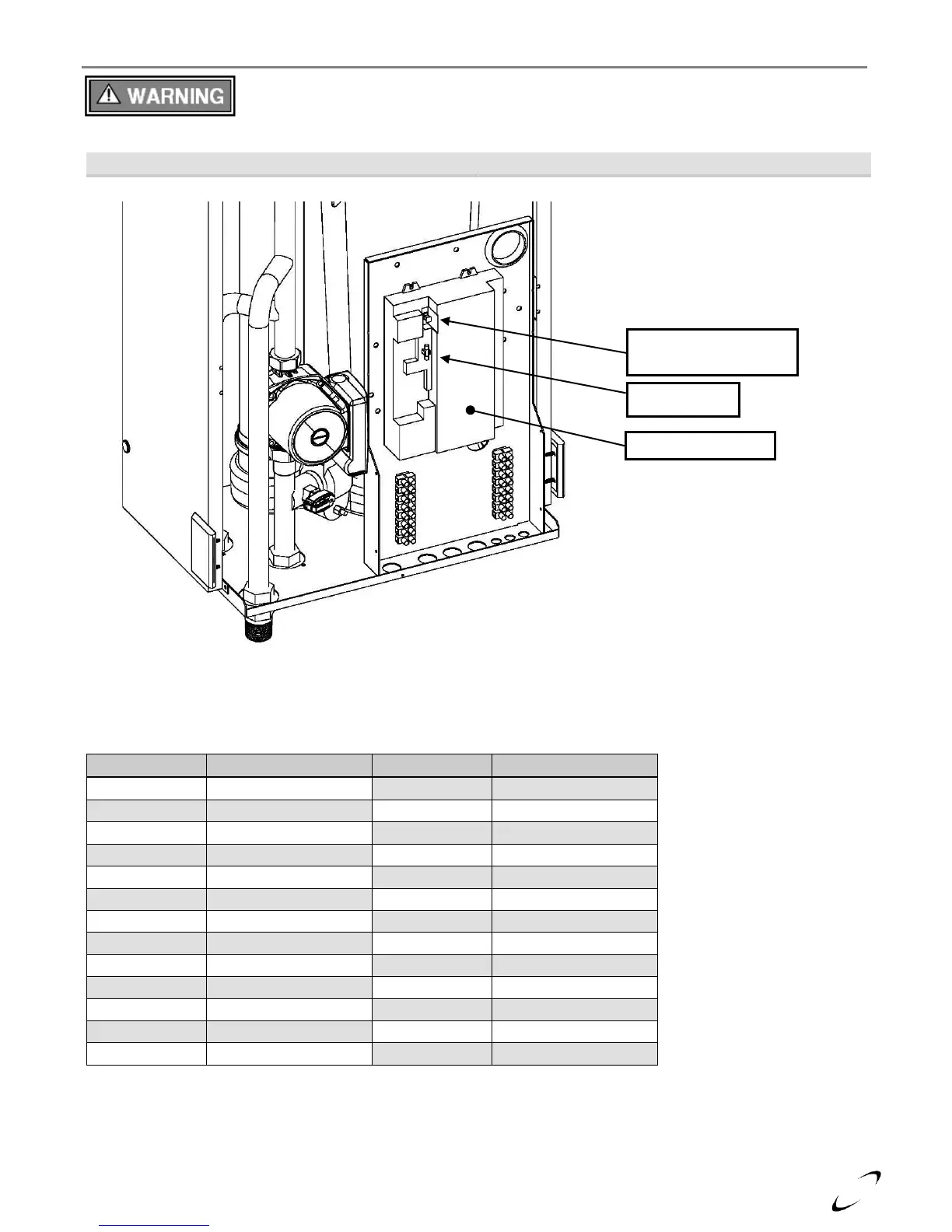 WARNING