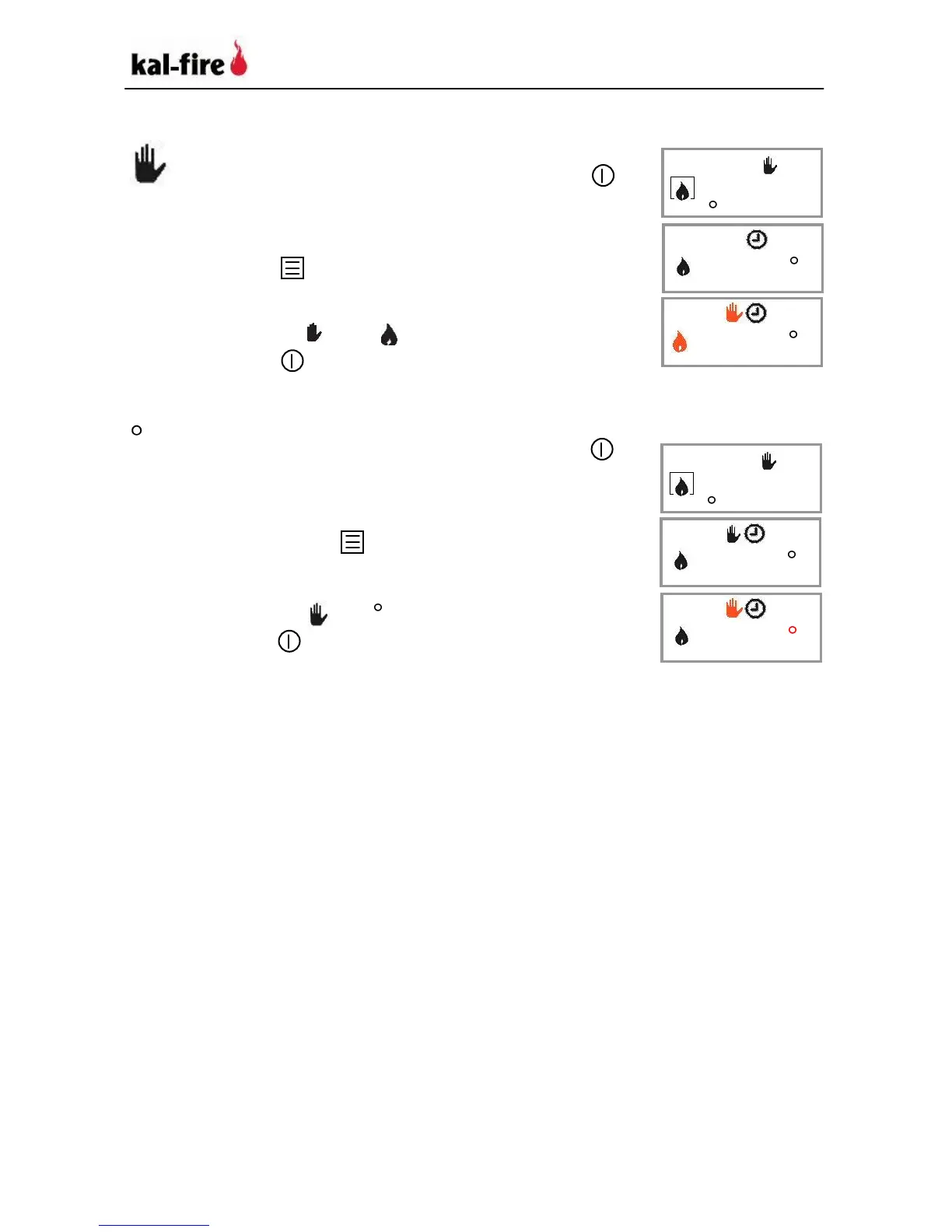 kal-fire