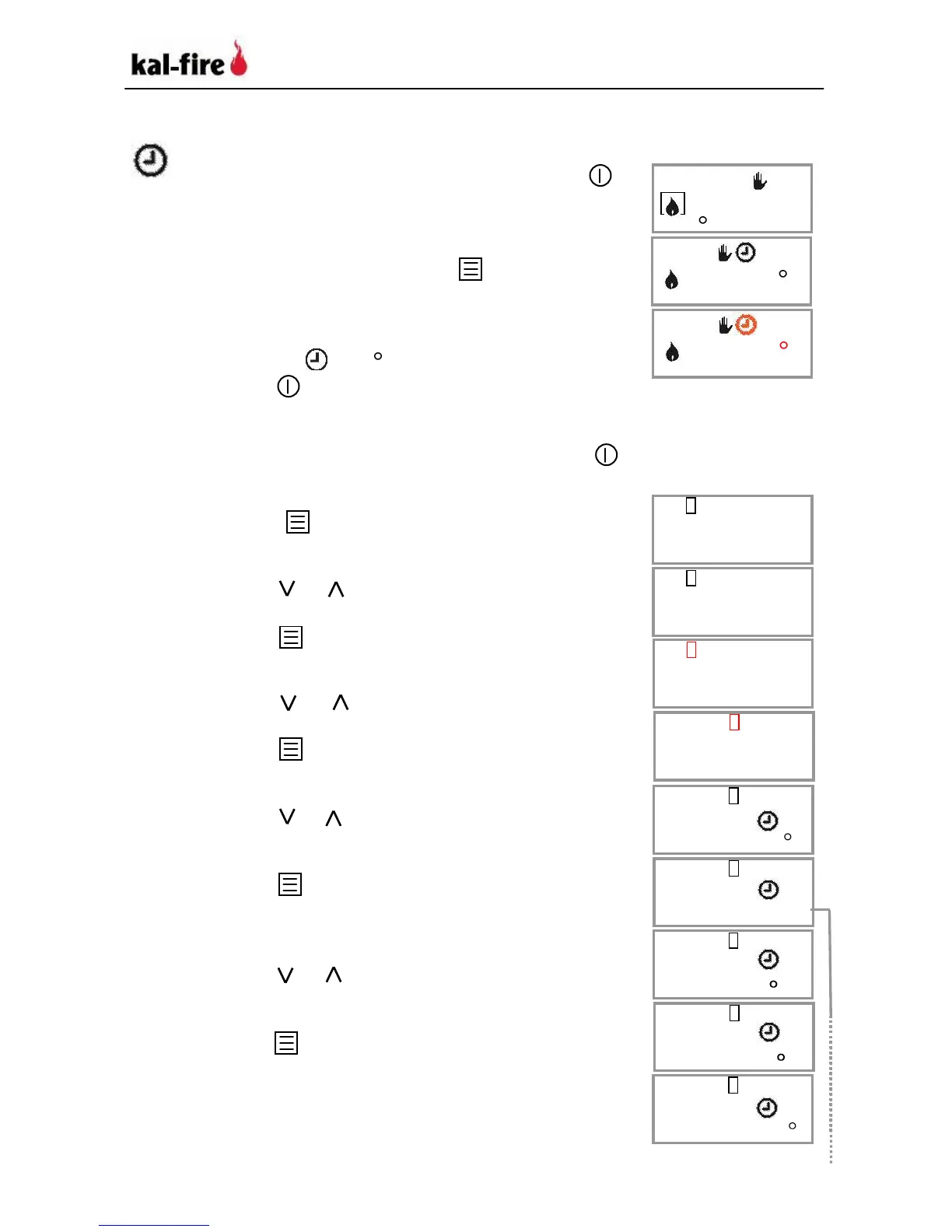 kal-fire