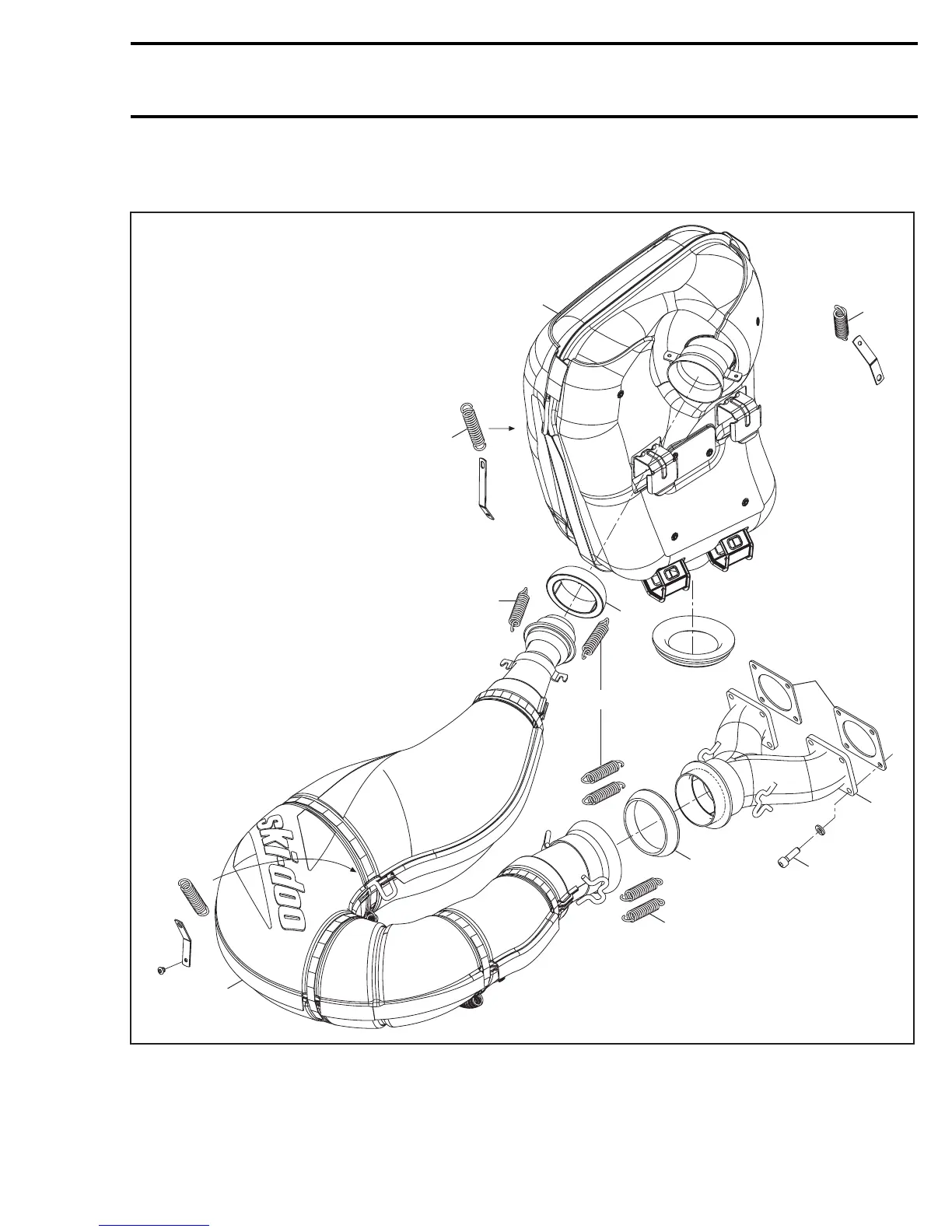 ski-doo