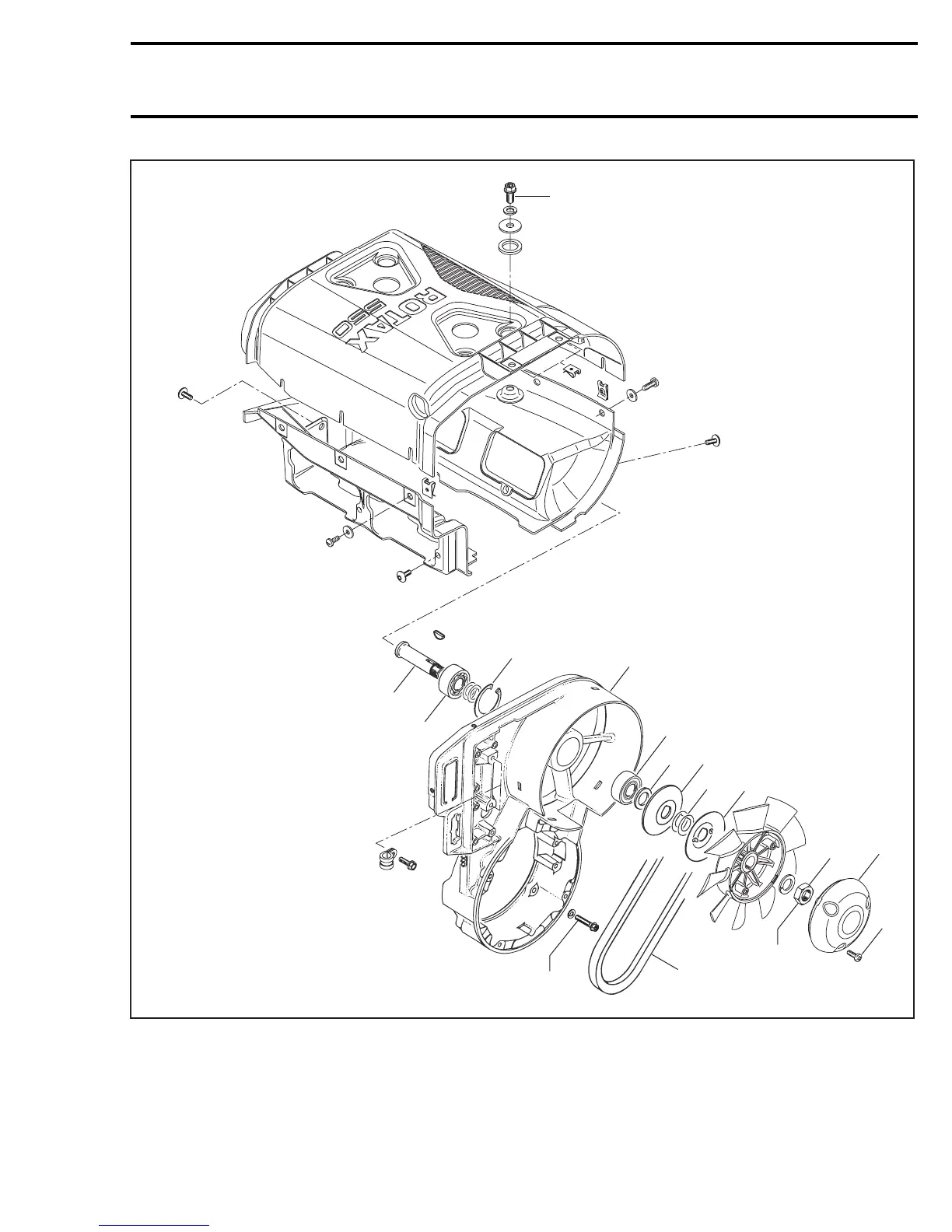 ROTAX 550