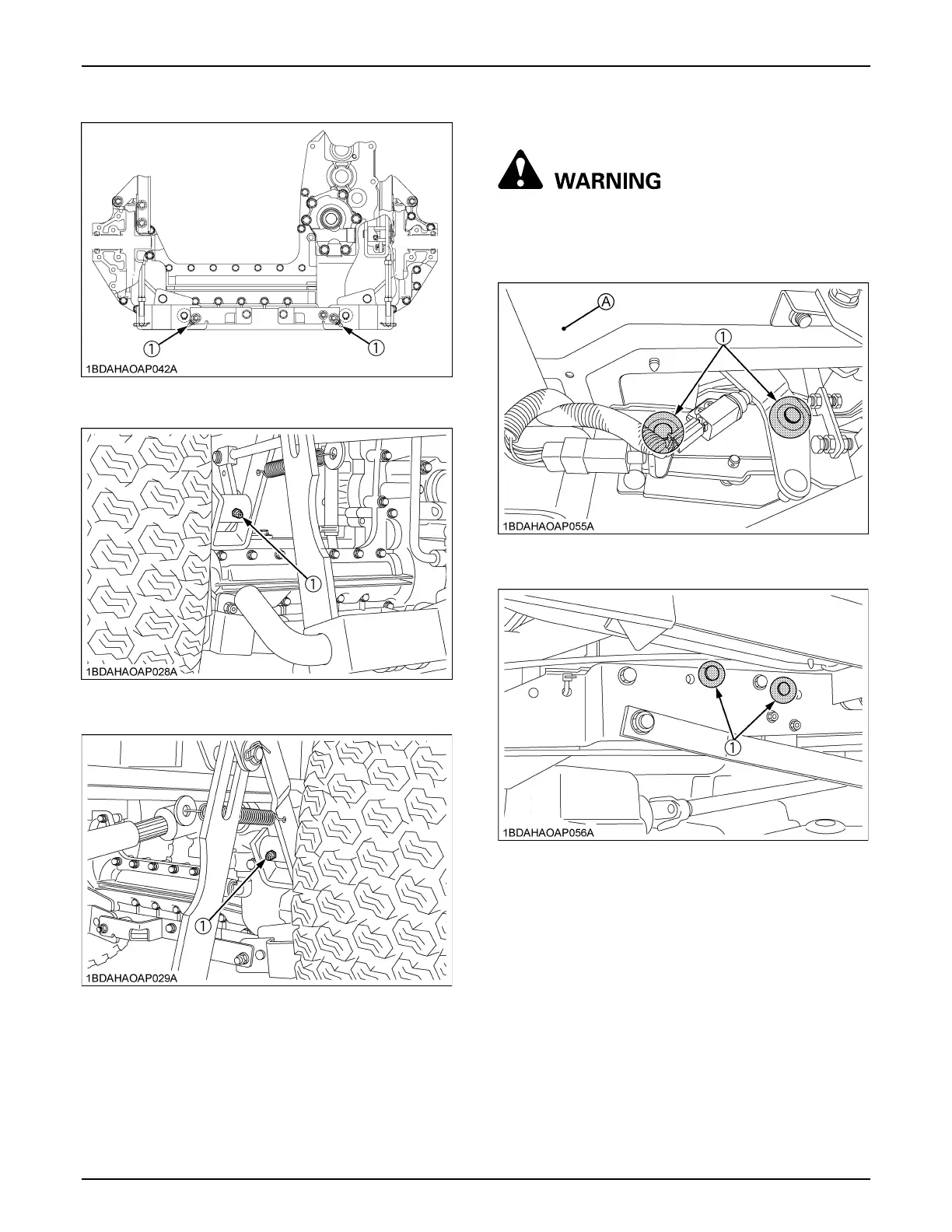 ①
①
1BDAHAOAP042A

①
1BDAHAOAP028A

①
1BDAHAOAP029A

WARNING

A
①
1BDAHAOAP055A

①
1BDAHAOAP056A