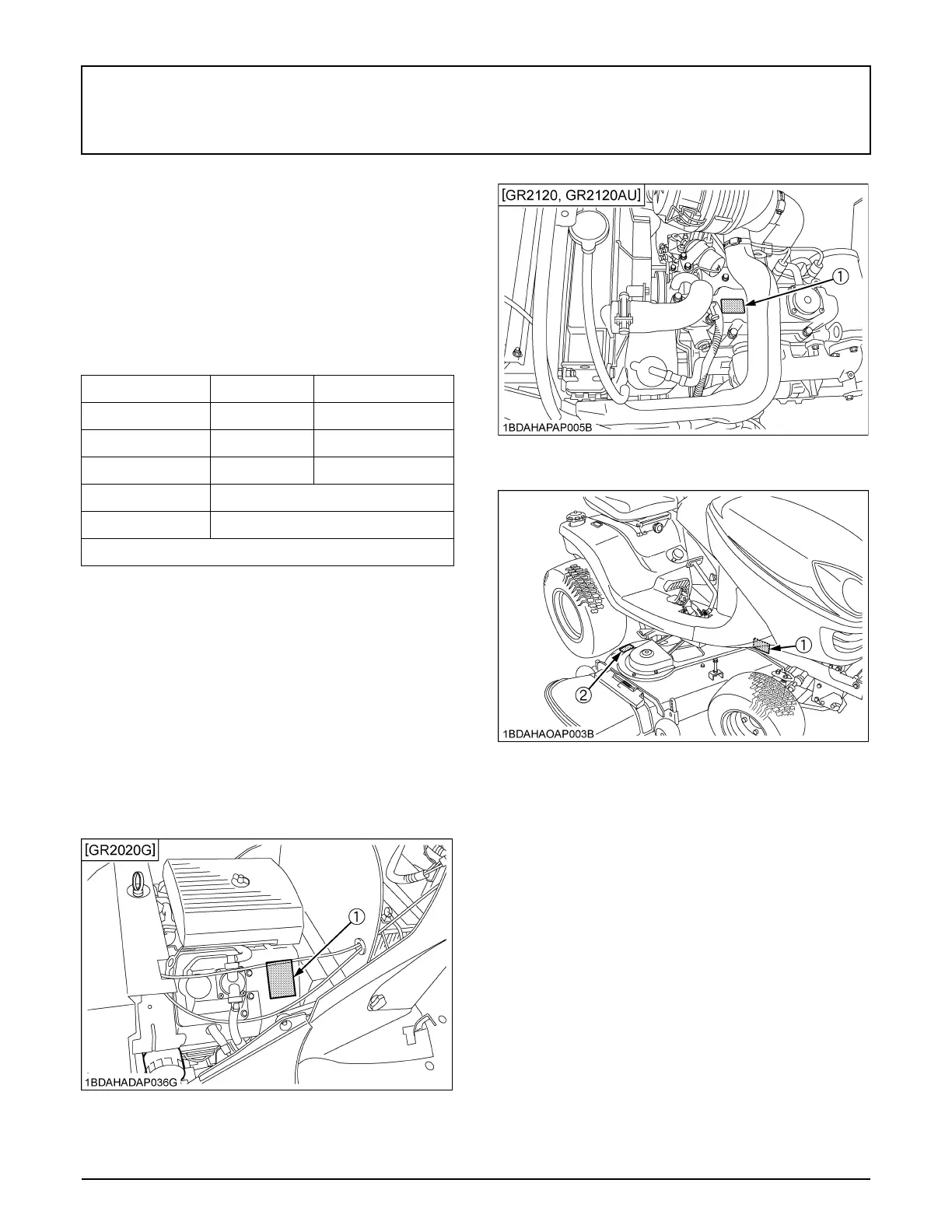 [GR2120, GR2120AU]

①

1BDAHAPAP005B

①

②

1BDAHAOAP003B

[GR2020G]

①

1BDAHADAP036G