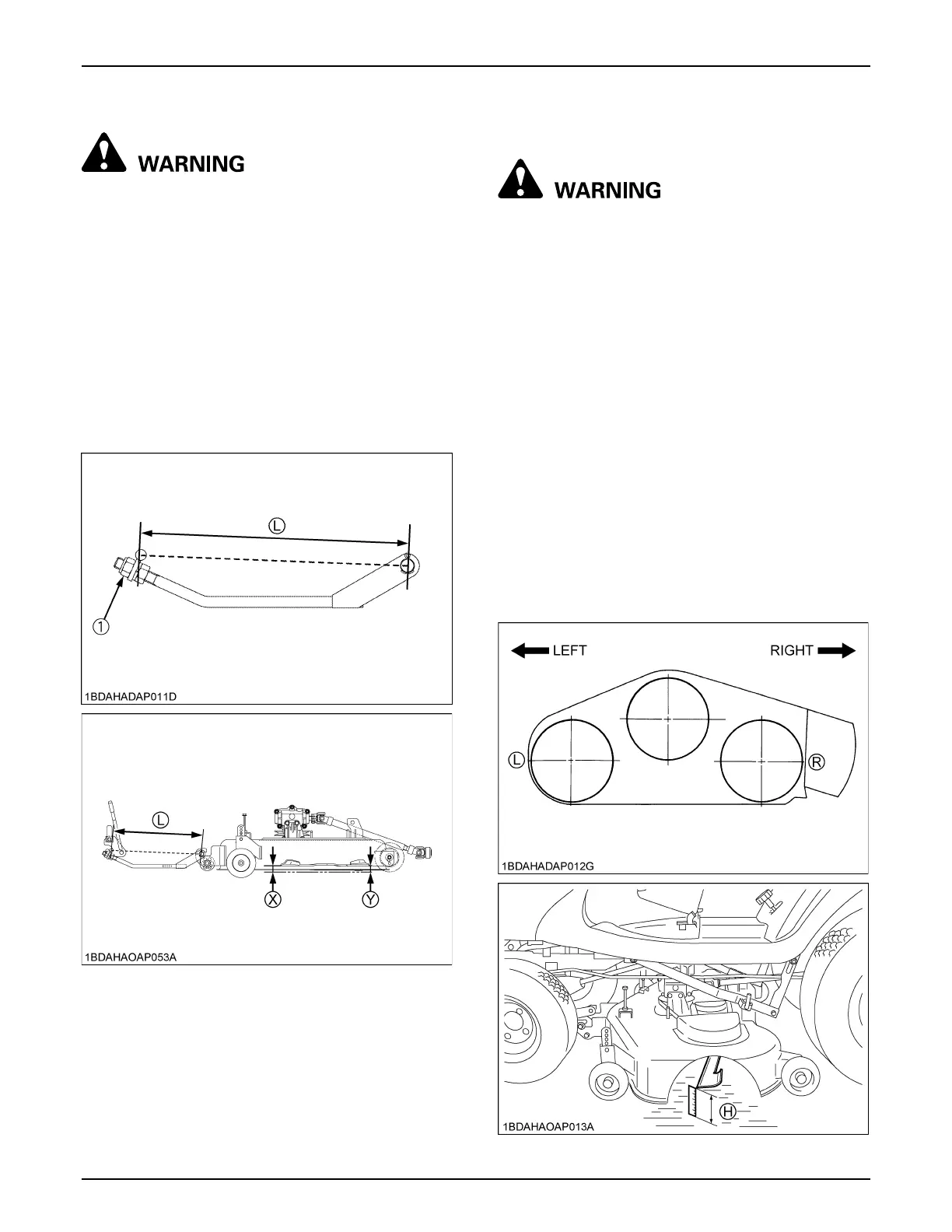 WARNING

L

1

1BDAHADAP011D

L

X

Y

1BDAHAOAP053A

WARNING

LEFT

RIGHT

L

R

1BDAHADAP012G

H

1BDAHAOAP013A